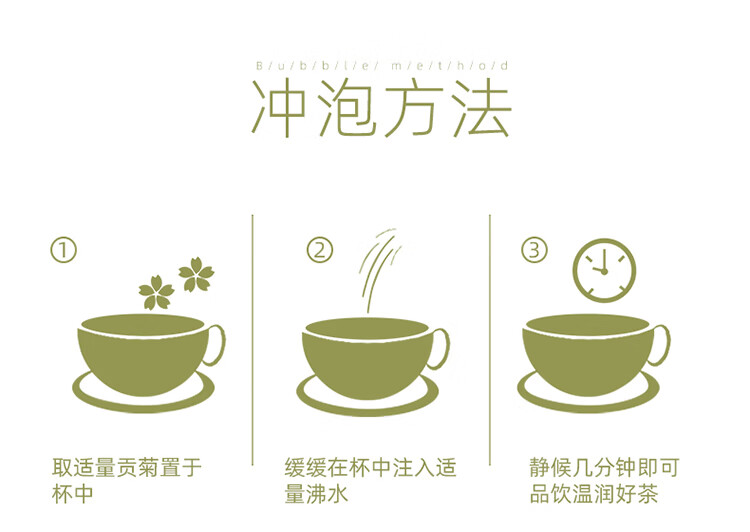 B/u/b/b/l/e/ m/e/t/h/o/d

冲泡方法

①

取适量贡菊置于杯中

②

缓缓在杯中注入适量沸水

③

静候几分钟即可品饮温润好茶