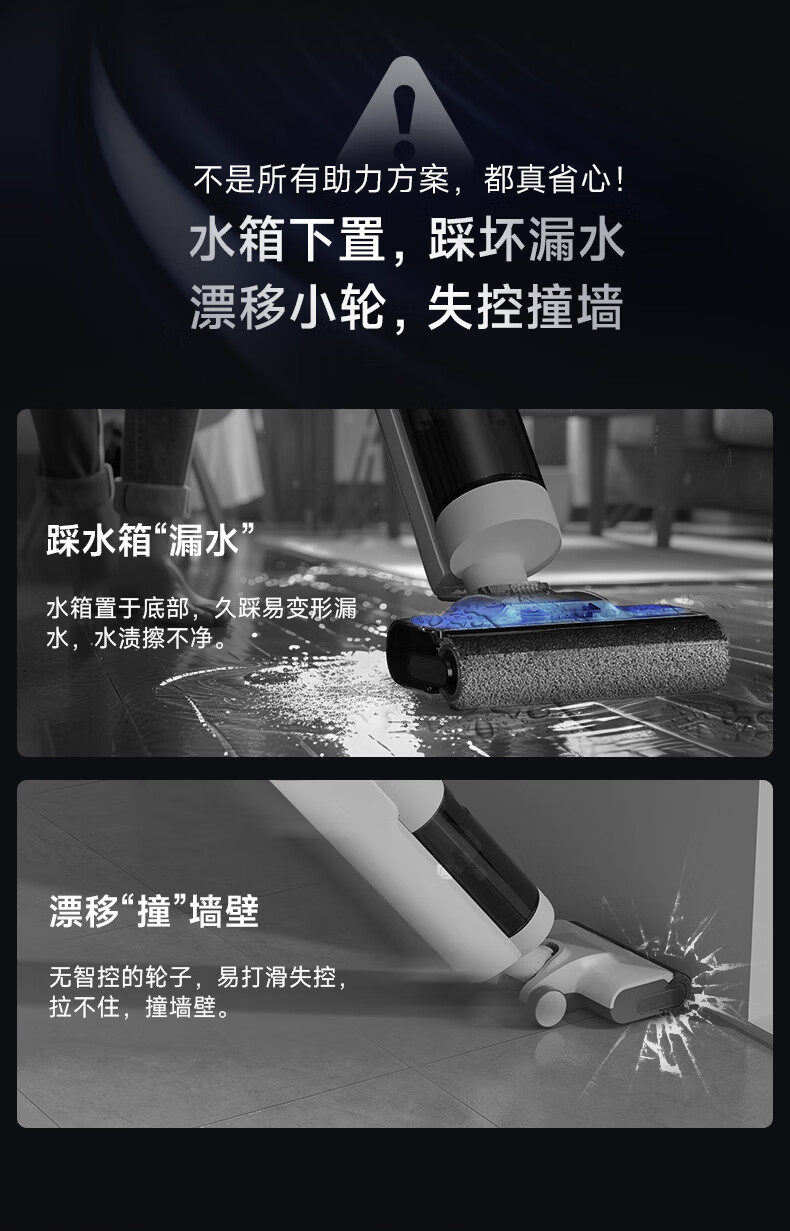 不是所有助力方案，都真省心！

水箱下置，踩坏漏水
漂移小轮，失控撞墙

踩水箱“漏水”

水箱置于底部，久踩易变形漏水，水渍擦不净。

漂移“撞”墙壁

无智控的轮子，易打滑失控，拉不住，撞墙壁。