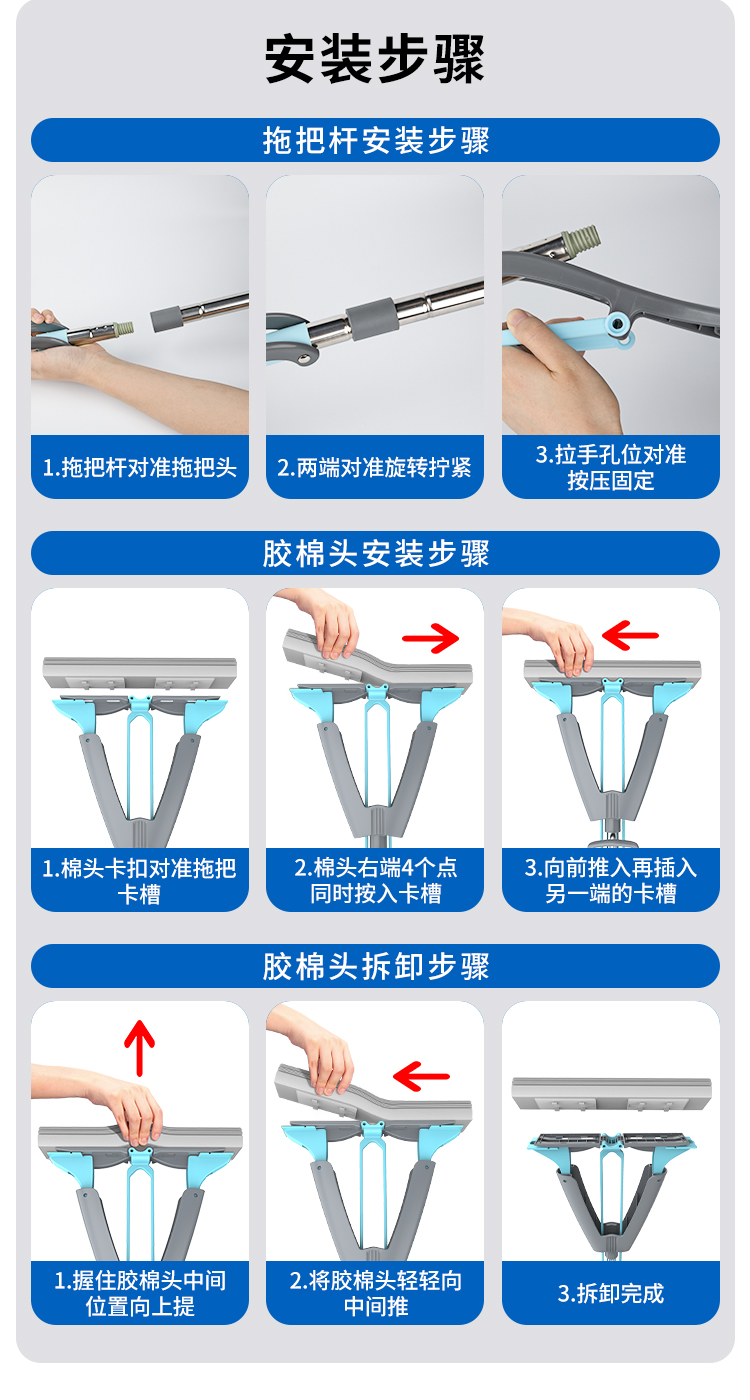 安装步骤

拖把杆安装步骤

1.拖把杆对准拖把头

2.两端对准旋转拧紧

3.拉手孔位对准按压固定

胶棉头安装步骤

1.棉头卡扣对准拖把卡槽

2.棉头右端4个点同时按入卡槽

3.向前推入再插入另一端的卡槽

胶棉头拆卸步骤

1.握住胶棉头中间位置向上提

2.将胶棉头轻轻向中间推

3.拆卸完成