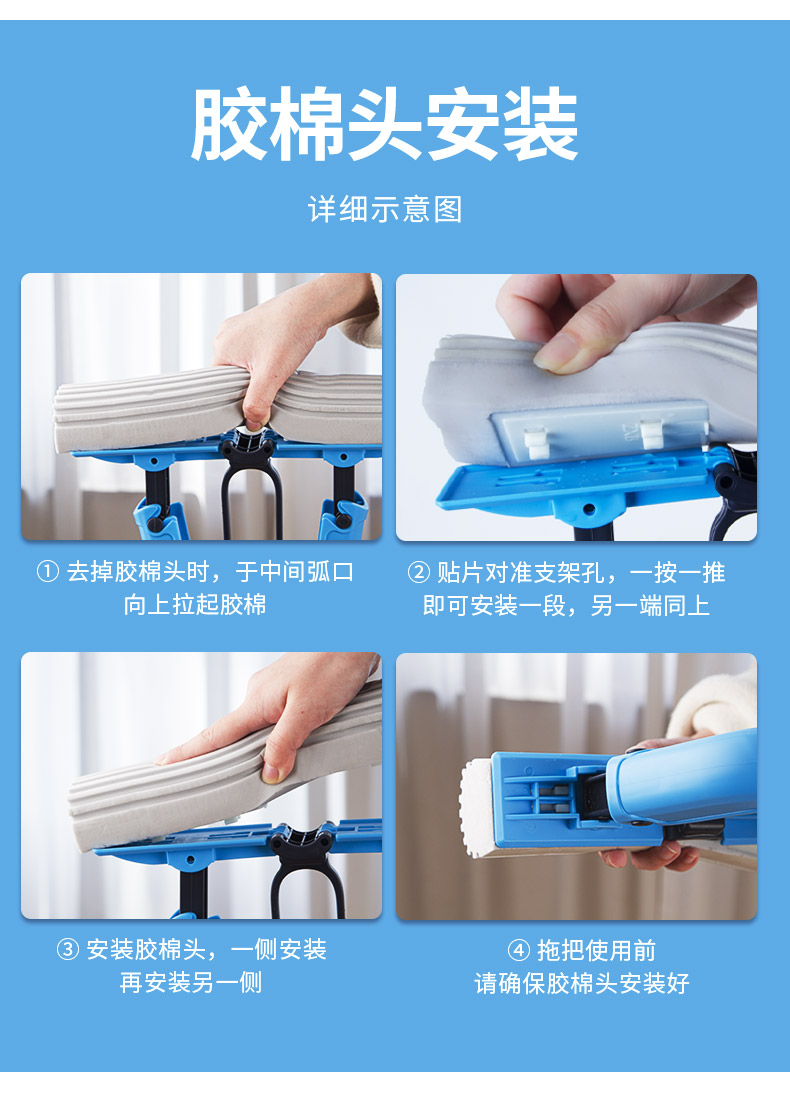 胶棉头安装

详细示意图

① 去掉胶棉头时，于中间弧口向上拉起胶棉

② 贴片对准支架孔，一按一推即可安装一段，另一端同上

③ 安装胶棉头，一侧安装再安装另一侧

④ 拖把使用前请确保胶棉头安装好