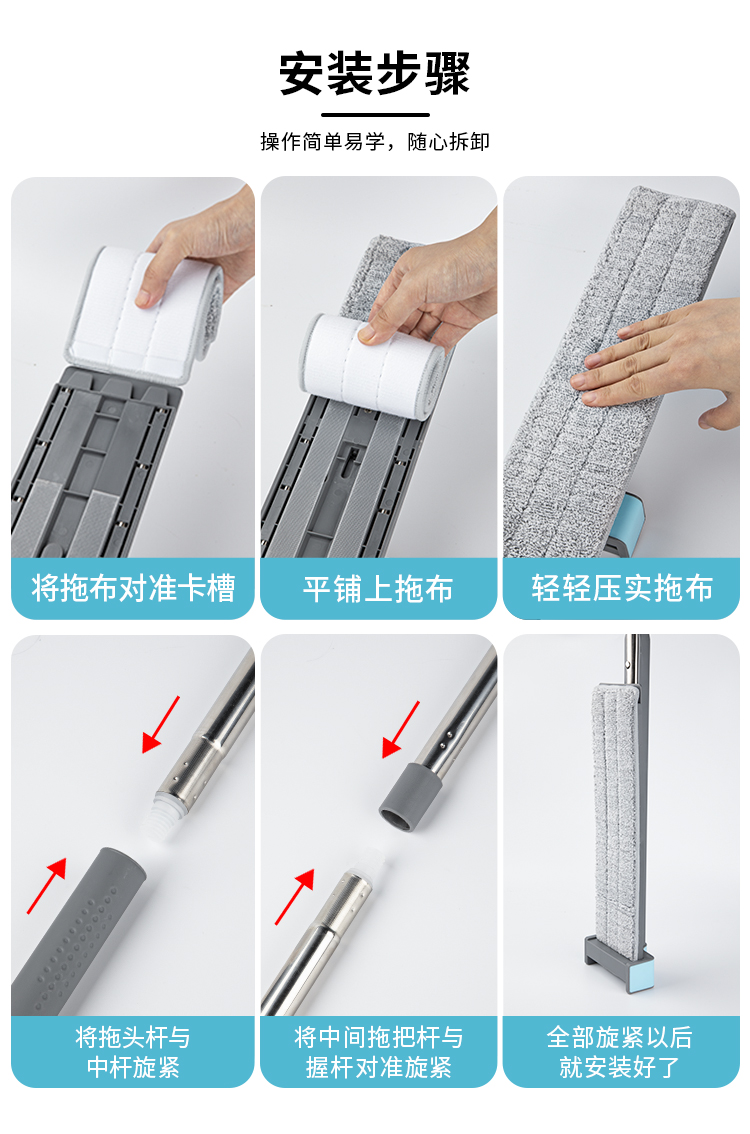 安装步骤

操作简单易学，随心拆卸

将拖布对准卡槽

平铺上拖布

轻轻压实拖布

将拖头杆与中杆旋紧

将中间拖把杆与握杆对准旋紧

全部旋紧以后就安装好了