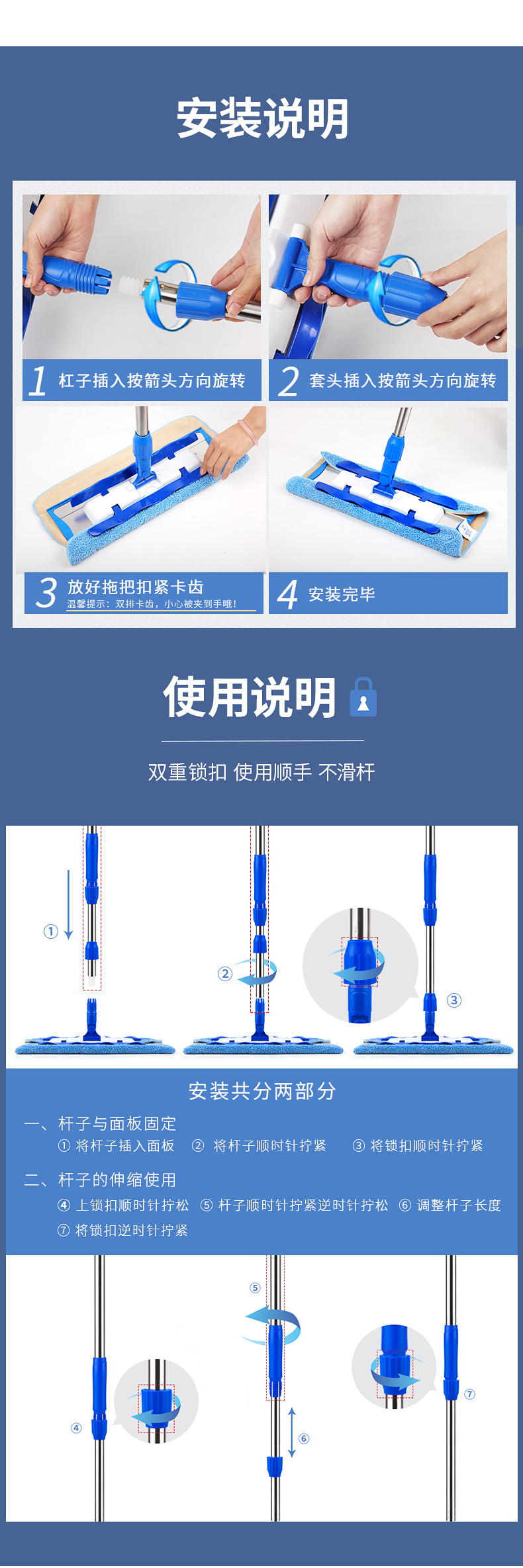 安装说明

1 杠子插入按箭头方向旋转

2 套头插入按箭头方向旋转

3 放好拖把扣紧卡齿
温馨提示：双排卡齿，小心被夹到手哦！

4 安装完毕

使用说明

双重锁扣 使用顺手 不滑杆

①

②

③

安装共分两部分

一、杆子与面板固定
① 将杆子插入面板 ② 将杆子顺时针拧紧 ③ 将锁扣顺时针拧紧

二、杆子的伸缩使用
④ 上锁扣顺时针拧松 ⑤ 杆子顺时针拧紧逆时针拧松 ⑥ 调整杆子长度
⑦ 将锁扣逆时针拧紧

④

⑤

⑥

⑦