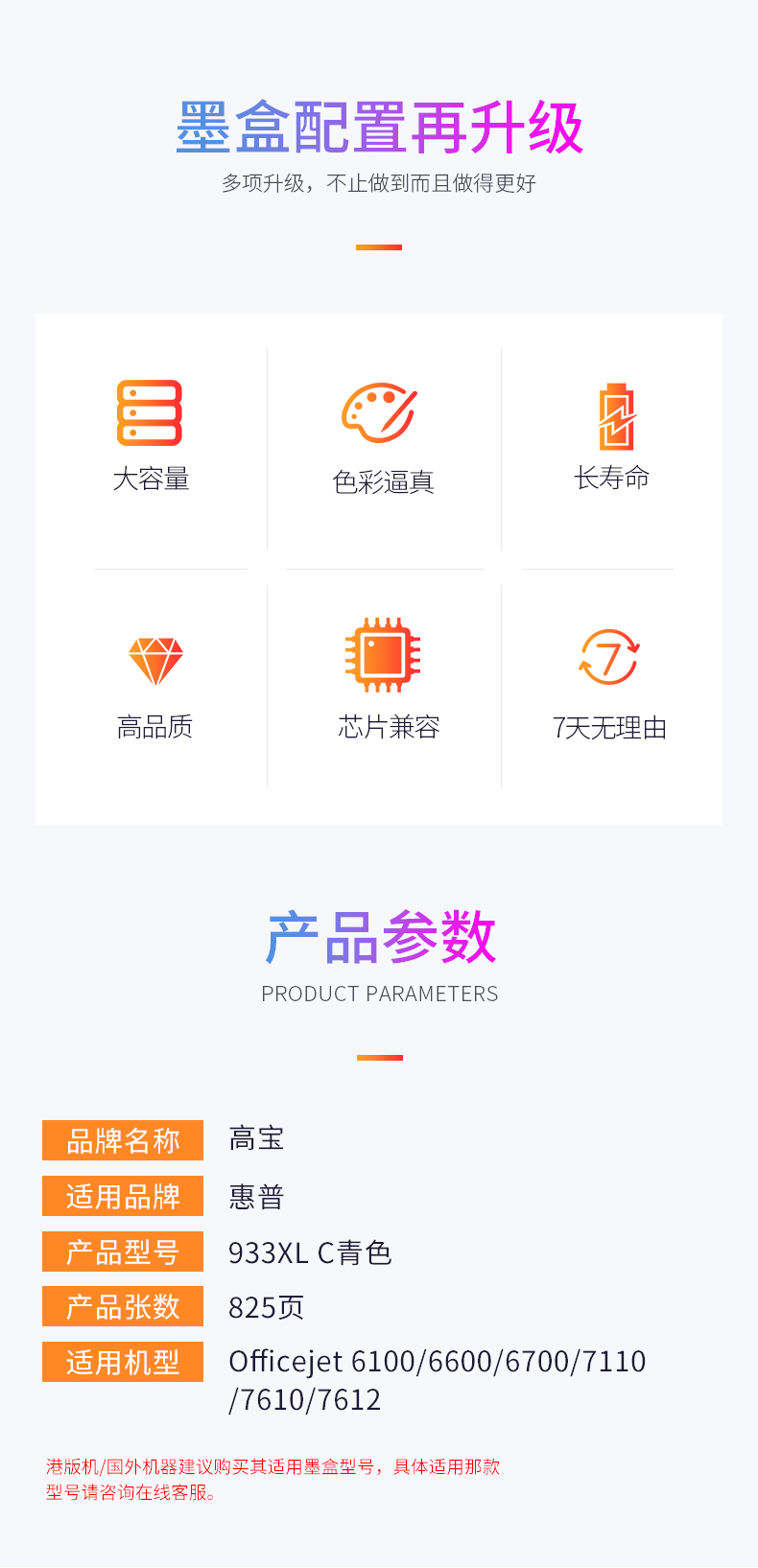 墨盒配置再升级

多项升级，不止做到而且做得更好

大容量

色彩逼真

长寿命

高品质

芯片兼容

7天无理由

产品参数

PRODUCT PARAMETERS

品牌名称 高宝

适用品牌 惠普

产品型号 933XL C青色

产品张数 825页

适用机型 Officejet 6100/6600/6700/7110/7610/7612

港版机/国外机器建议购买其适用墨盒型号，具体适用那款型号请咨询在线客服。