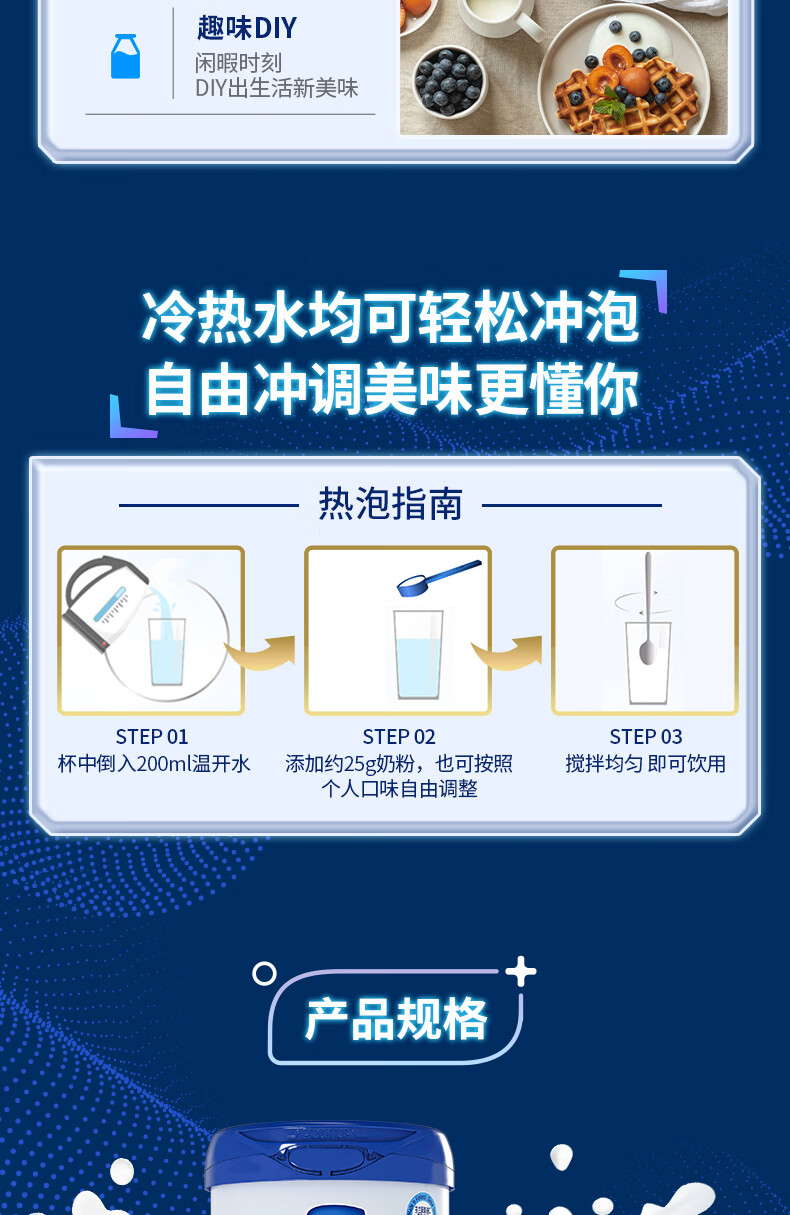 趣味DIY
闲暇时刻
DIY出生活新美味

冷热水均可轻松冲泡
自由冲调美味更懂你

热泡指南

STEP 01
杯中倒入200ml温开水

STEP 02
添加约25g奶粉，也可按照个人口味自由调整

STEP 03
搅拌均匀 即可饮用

产品规格