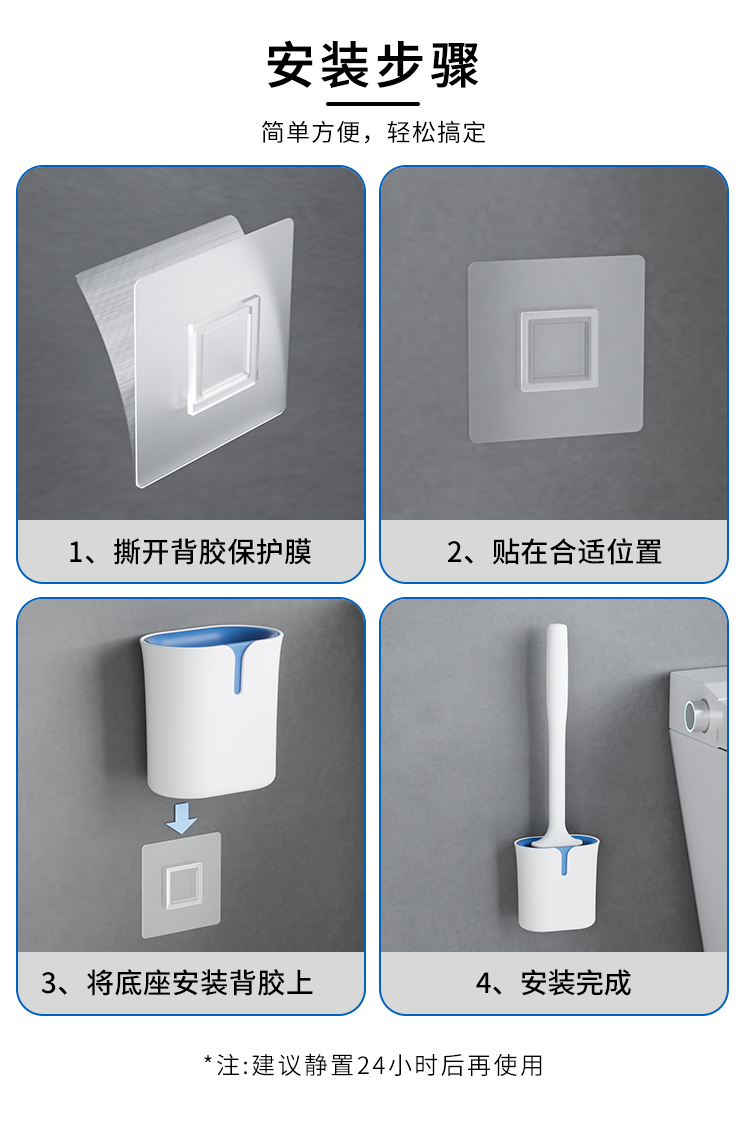 安装步骤

简单方便，轻松搞定

1、撕开背胶保护膜

2、贴在合适位置

3、将底座安装背胶上

4、安装完成

*注:建议静置24小时后再使用