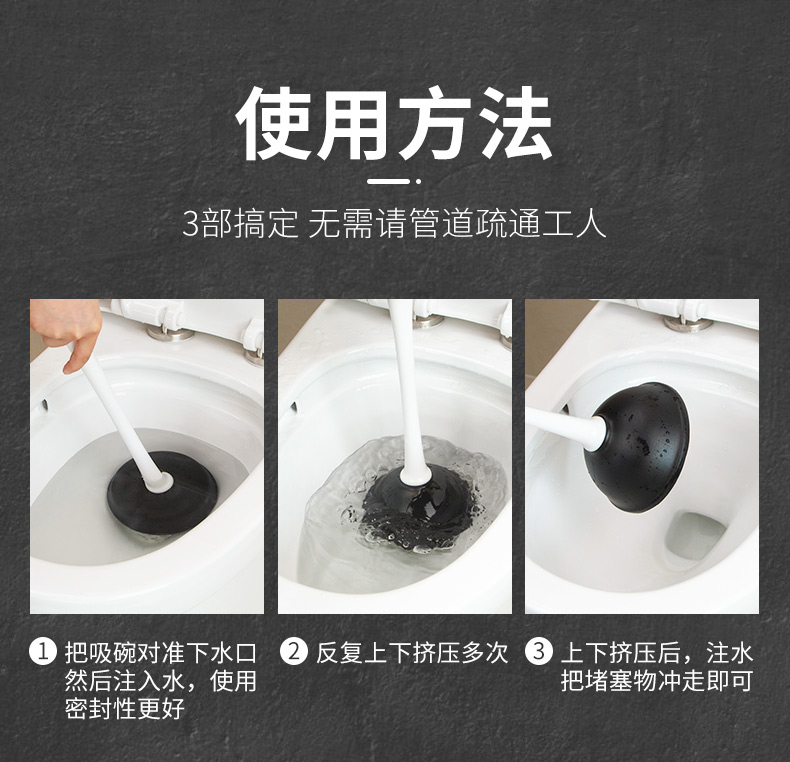 使用方法

3部搞定 无需请管道疏通工人

1 把吸碗对准下水口然后注入水，使用密封性更好

2 反复上下挤压多次

3 上下挤压后，注水把堵塞物冲走即可