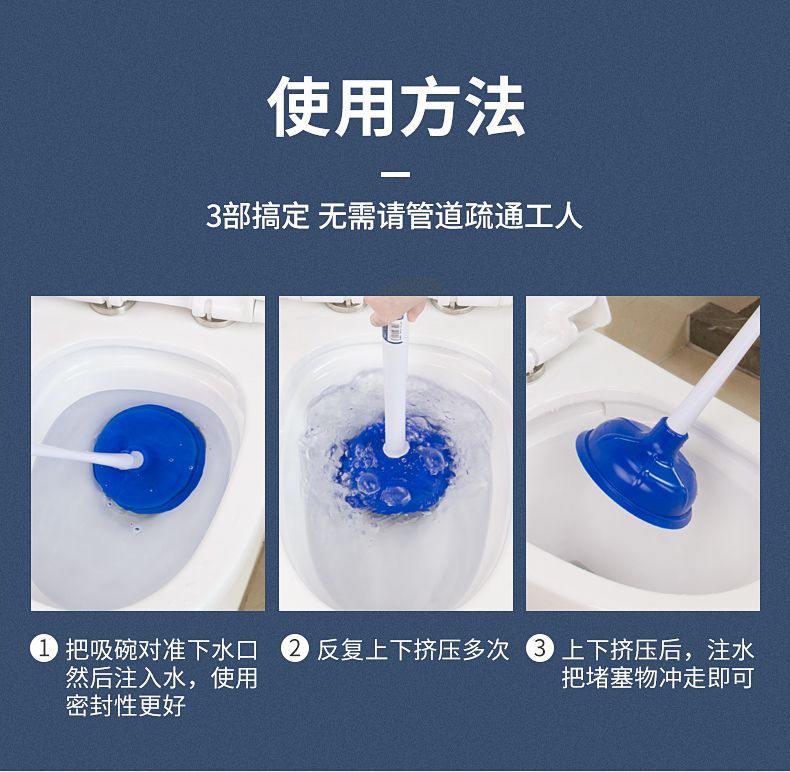 使用方法

3部搞定 无需请管道疏通工人

1 把吸碗对准下水口然后注入水，使用密封性更好

2 反复上下挤压多次

3 上下挤压后，注水把堵塞物冲走即可