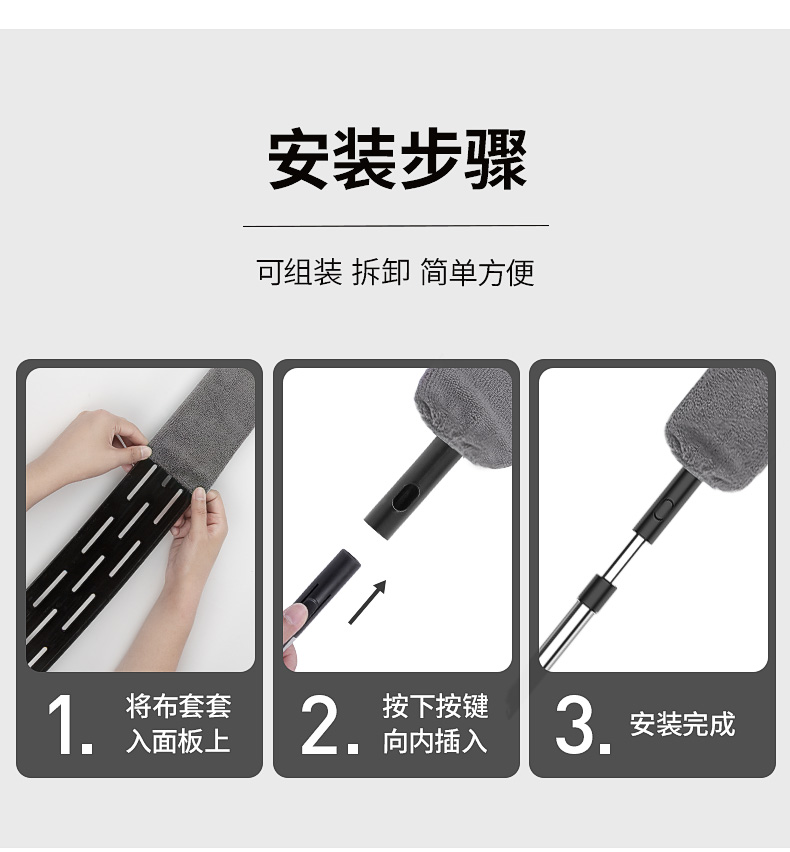 安装步骤

可组装 拆卸 简单方便

1. 将布套套入面板上

2. 按下按键向内插入

3. 安装完成