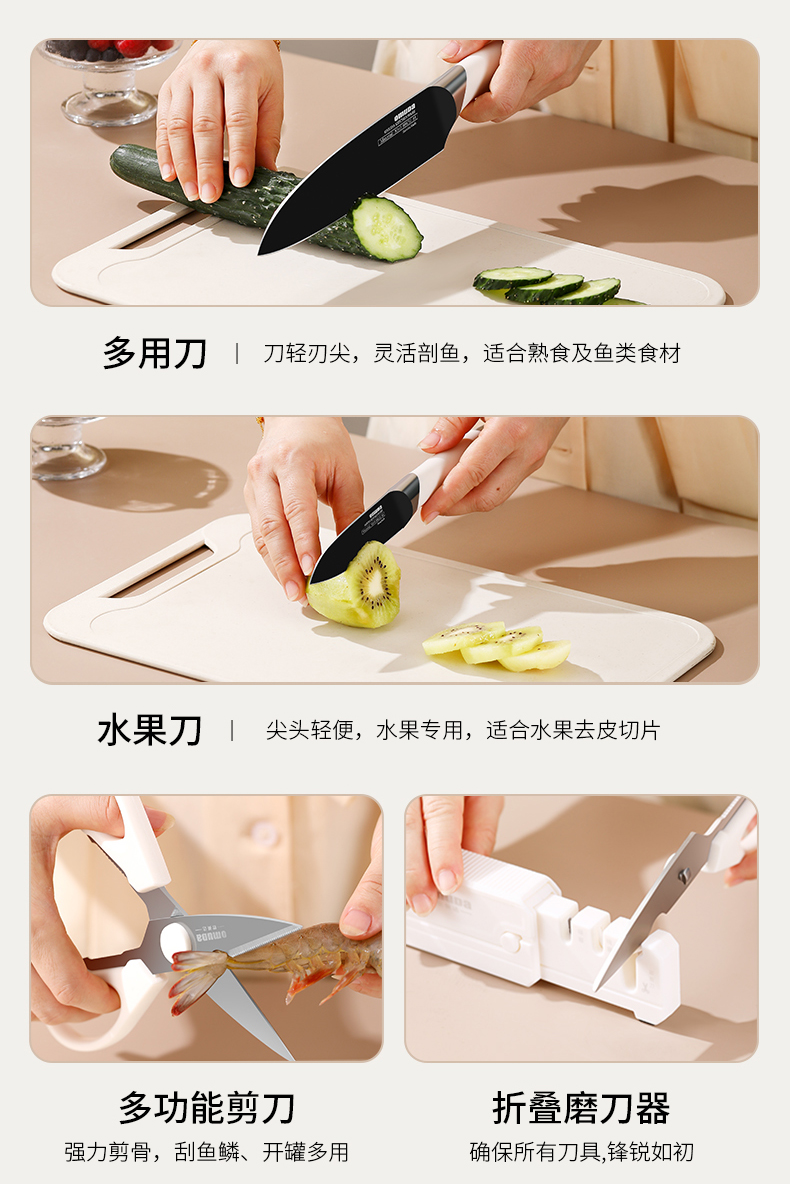 多用刀 | 刀轻刃尖，灵活剖鱼，适合熟食及鱼类食材

水果刀 | 尖头轻便，水果专用，适合水果去皮切片

多功能剪刀
强力剪骨，刮鱼鳞、开罐多用

折叠磨刀器
确保所有刀具,锋锐如初