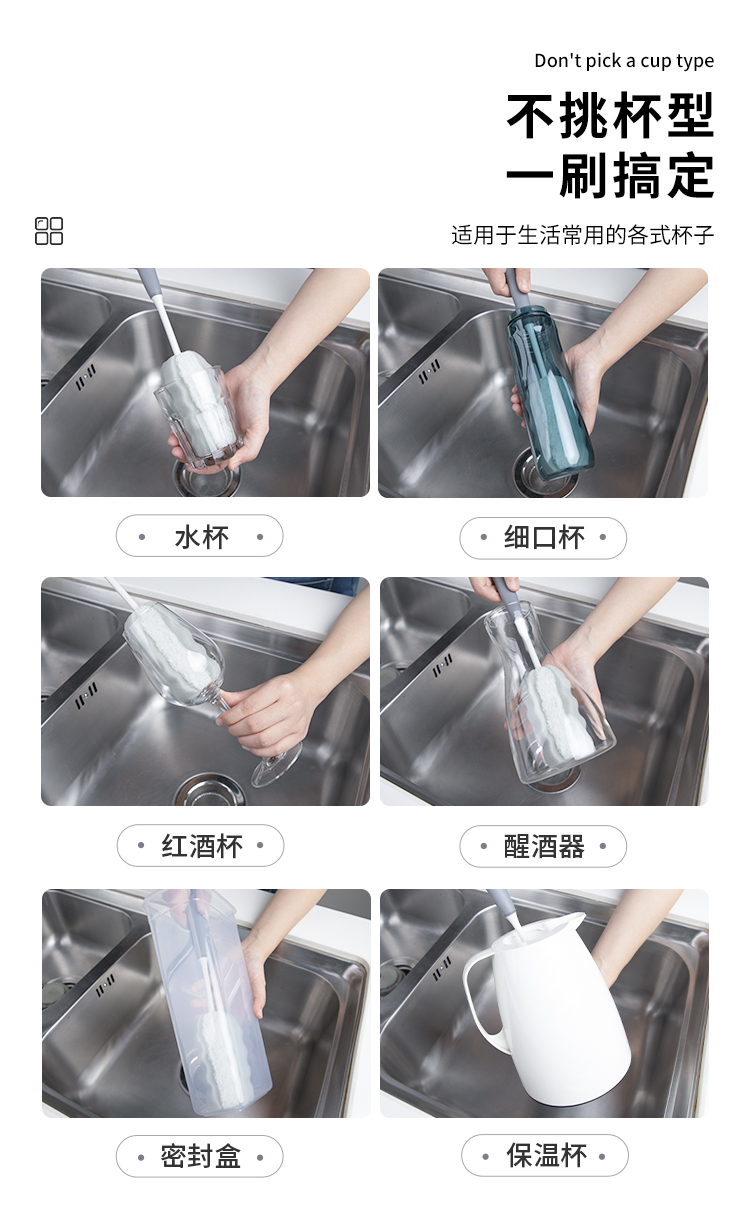 Don't pick a cup type

不挑杯型
一刷搞定

适用于生活常用的各式杯子

• 水杯 •

• 细口杯 •

• 红酒杯 •

• 醒酒器 •

• 密封盒 •

• 保温杯 •