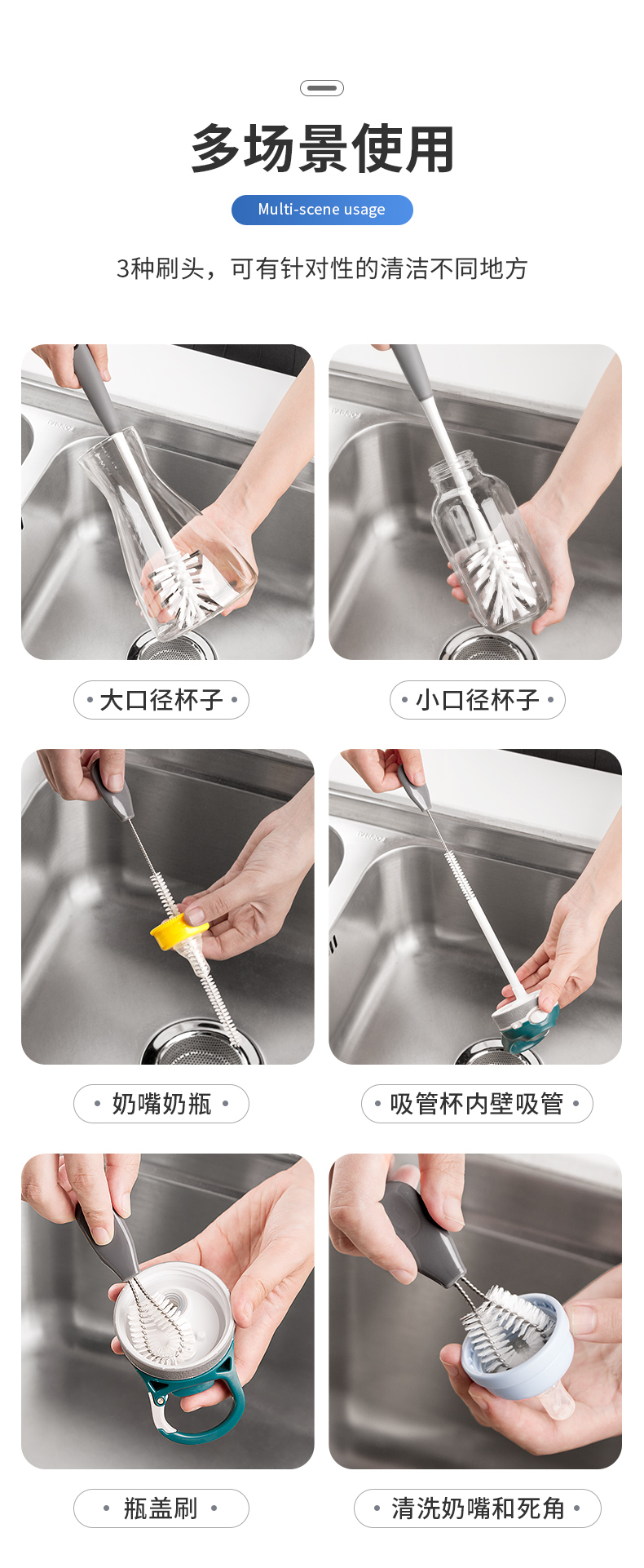 多场景使用

Multi-scene usage

3种刷头，可有针对性的清洁不同地方

• 大口径杯子 •

• 小口径杯子 •

• 奶嘴奶瓶 •

• 吸管杯内壁吸管 •

• 瓶盖刷 •

• 清洗奶嘴和死角 •