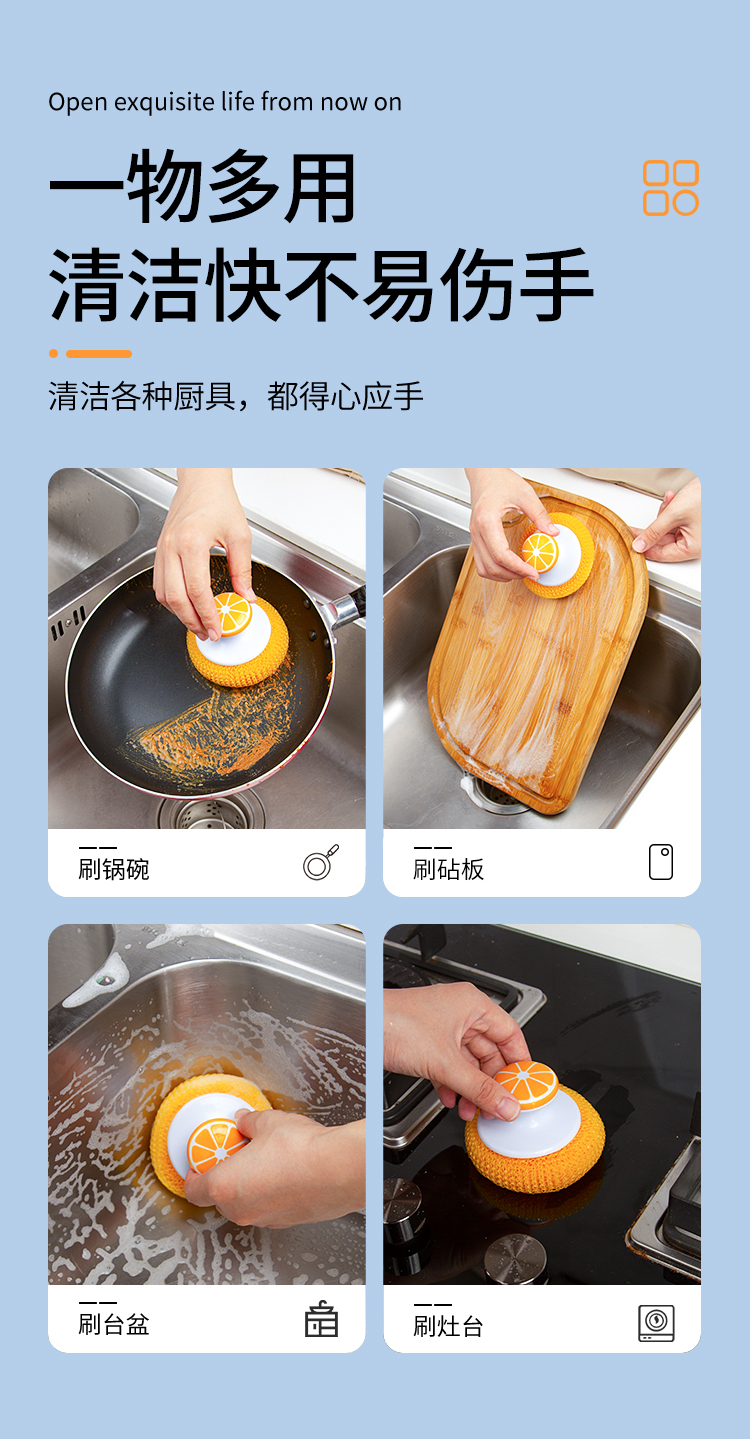 Open exquisite life from now on

一物多用
清洁快不易伤手

清洁各种厨具，都得心应手

刷锅碗

刷砧板

刷台盆

刷灶台