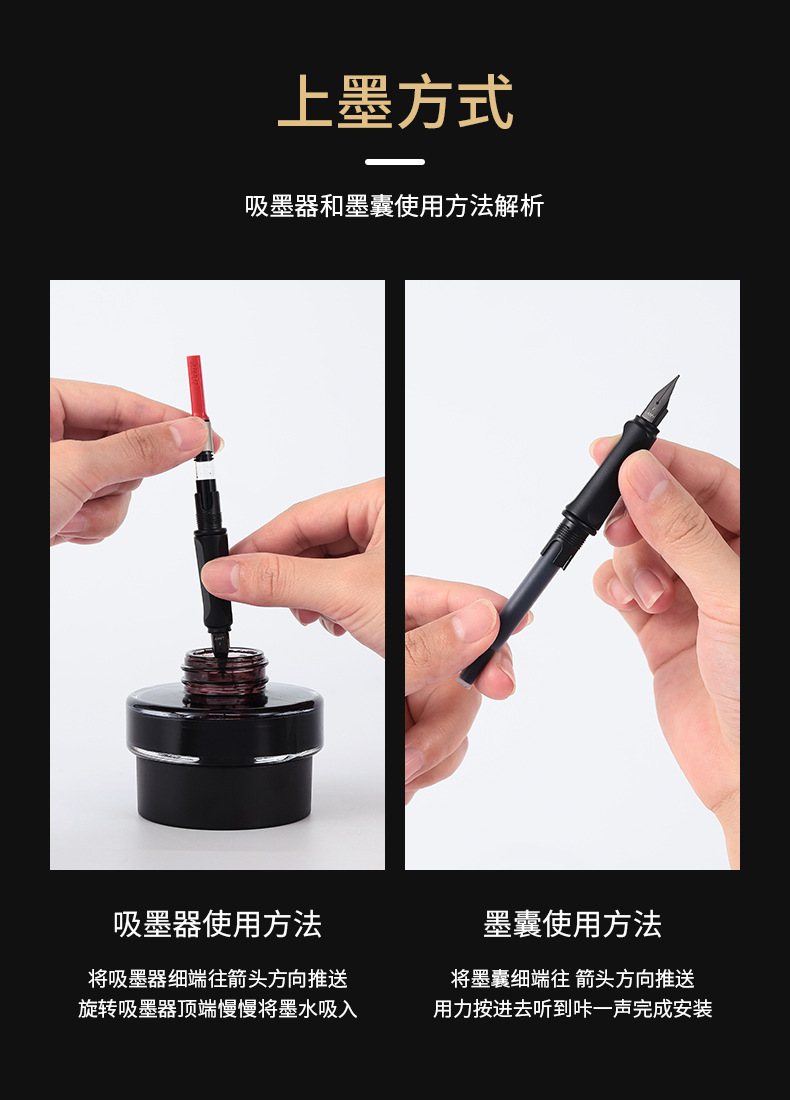 上墨方式

吸墨器和墨囊使用方法解析

吸墨器使用方法

将吸墨器细端往箭头方向推送
旋转吸墨器顶端慢慢将墨水吸入

墨囊使用方法

将墨囊细端往 箭头方向推送
用力按进去听到咔一声完成安装