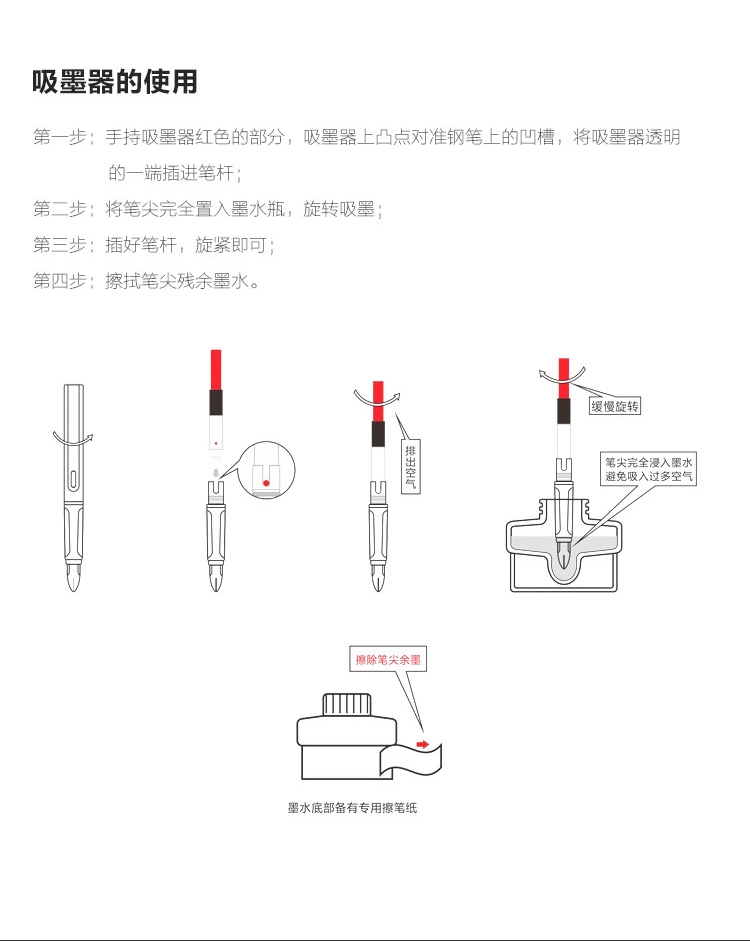 吸墨器的使用

第一步：手持吸墨器红色的部分，吸墨器上凸点对准钢笔上的凹槽，将吸墨器透明的一端插进笔杆；

第二步：将笔尖完全置入墨水瓶，旋转吸墨；

第三步：插好笔杆，旋紧即可；

第四步：擦拭笔尖残余墨水。

排出空气

缓慢旋转

笔尖完全浸入墨水
避免吸入过多空气

擦除笔尖余墨

墨水底部备有专用擦笔纸