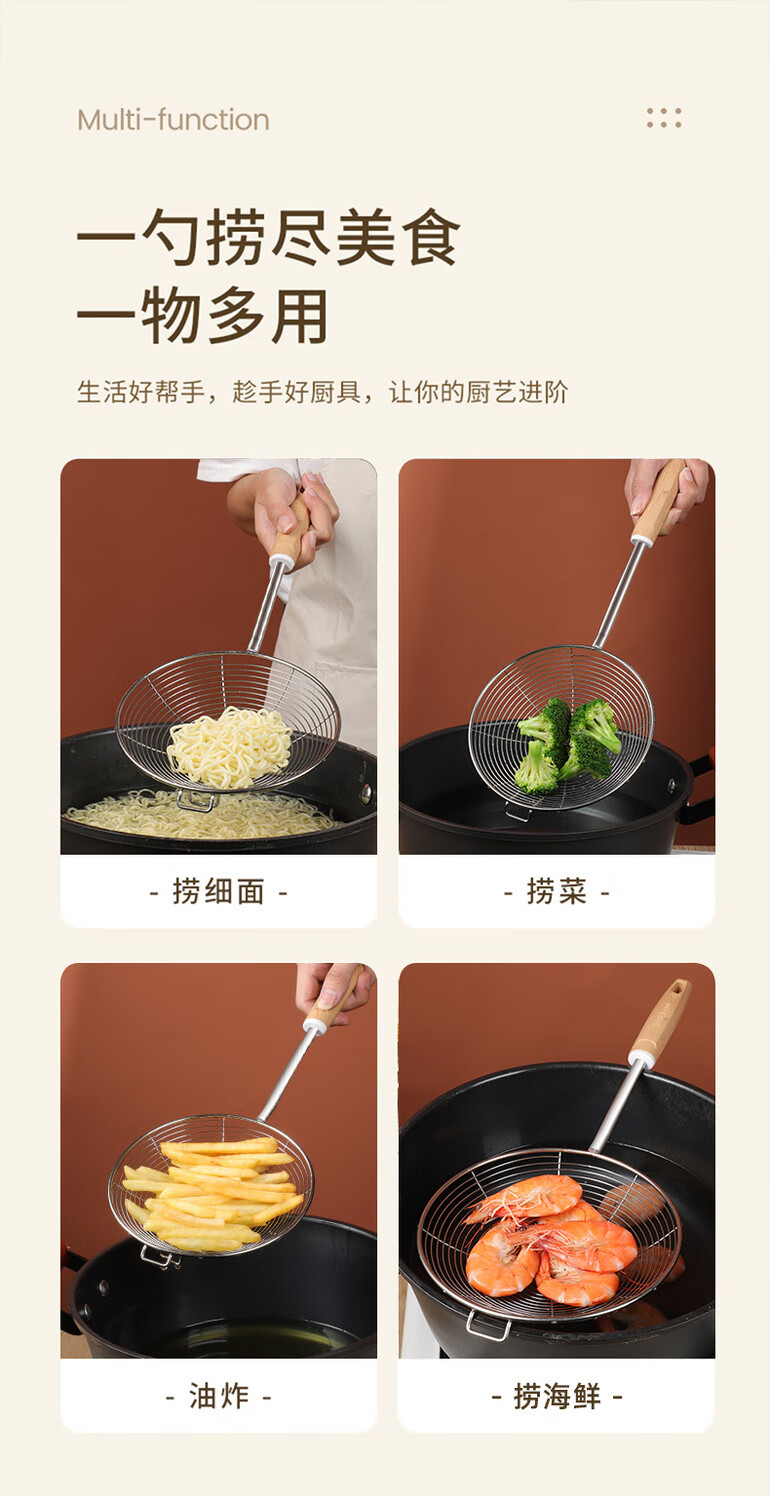 Multi-function

一勺捞尽美食
一物多用

生活好帮手，趁手好厨具，让你的厨艺进阶

- 捞细面 -

- 捞菜 -

- 油炸 -

- 捞海鲜 -