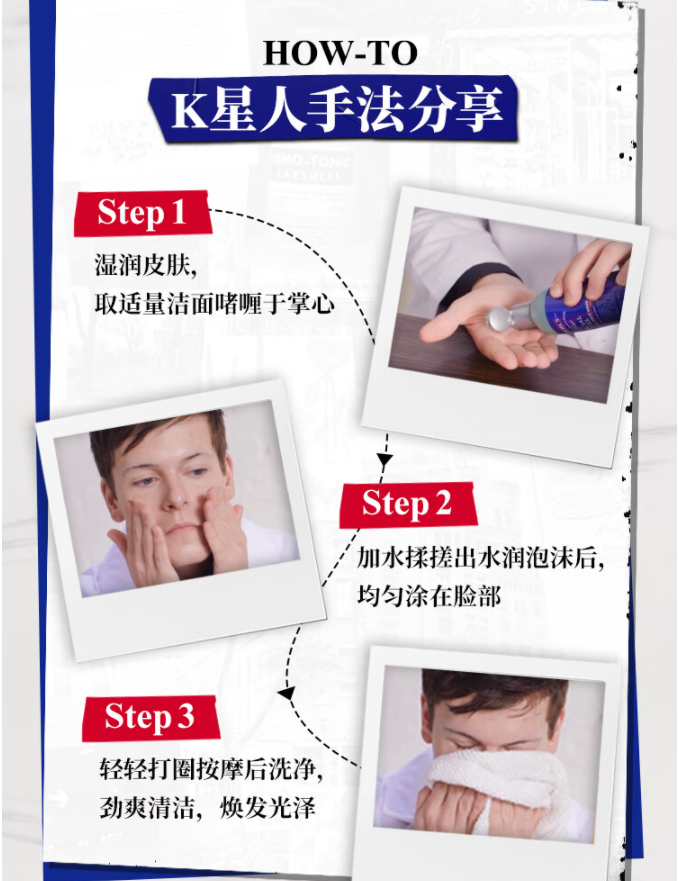 HOW-TO
K星人手法分享

Step 1
湿润皮肤,
取适量洁面啫喱于掌心

Step 2
加水揉搓出水润泡沫后,
均匀涂在脸部

Step 3
轻轻打圈按摩后洗净,
劲爽清洁, 焕发光泽