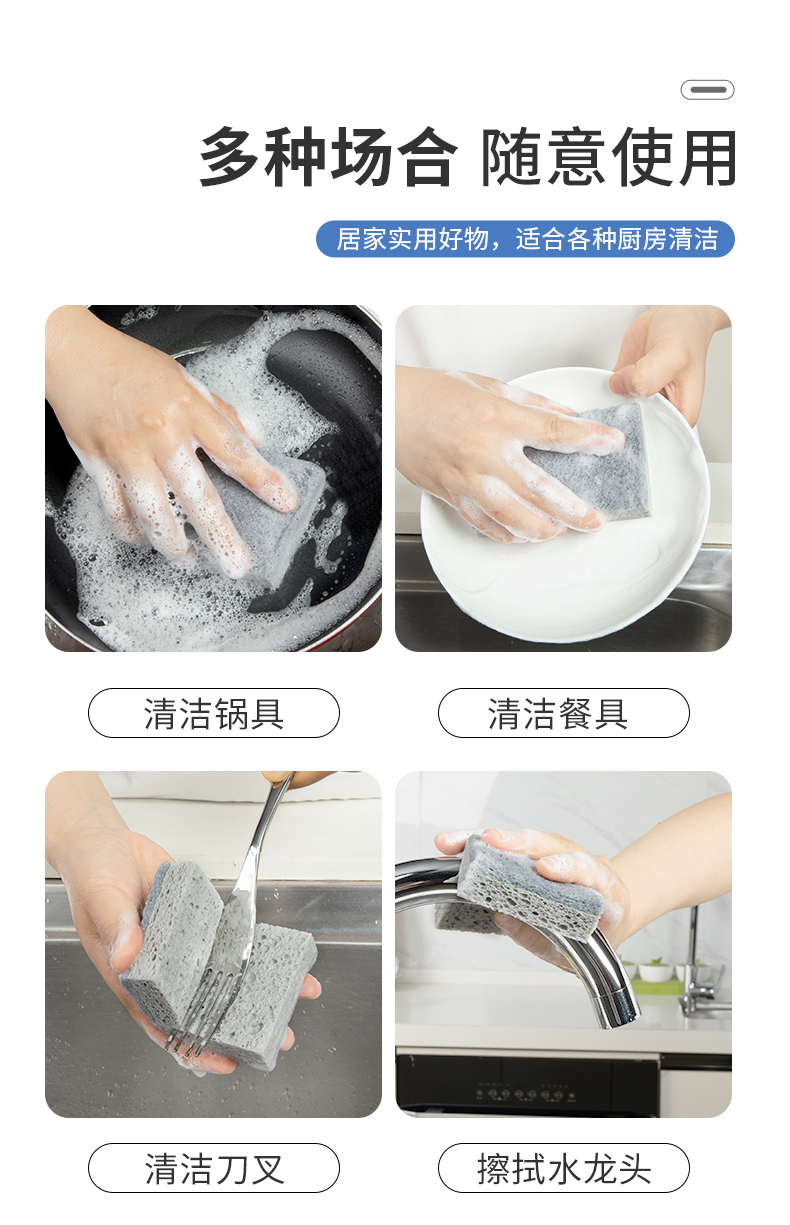 多种场合 随意使用

居家实用好物，适合各种厨房清洁

清洁锅具

清洁餐具

清洁刀叉

擦拭水龙头