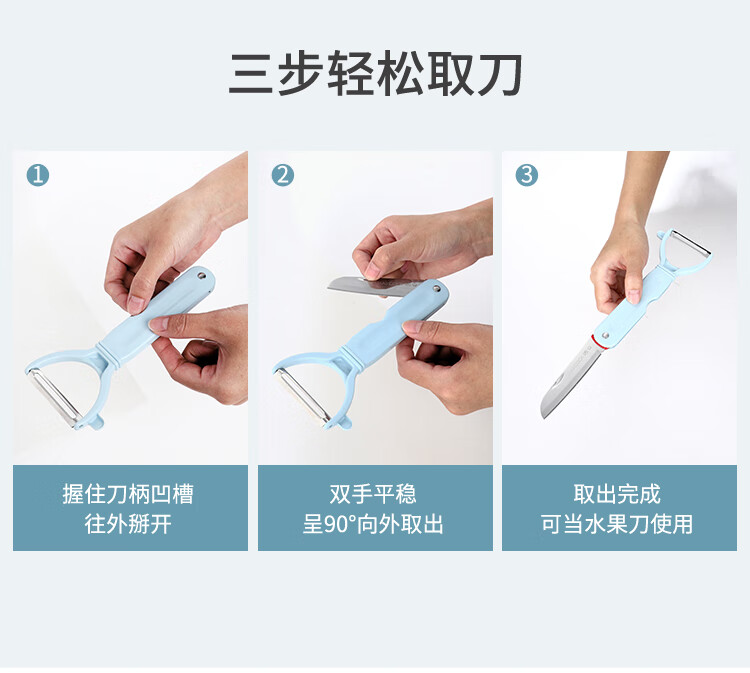 三步轻松取刀

①

握住刀柄凹槽
往外掰开

②

双手平稳
呈90°向外取出

③

取出完成
可当水果刀使用