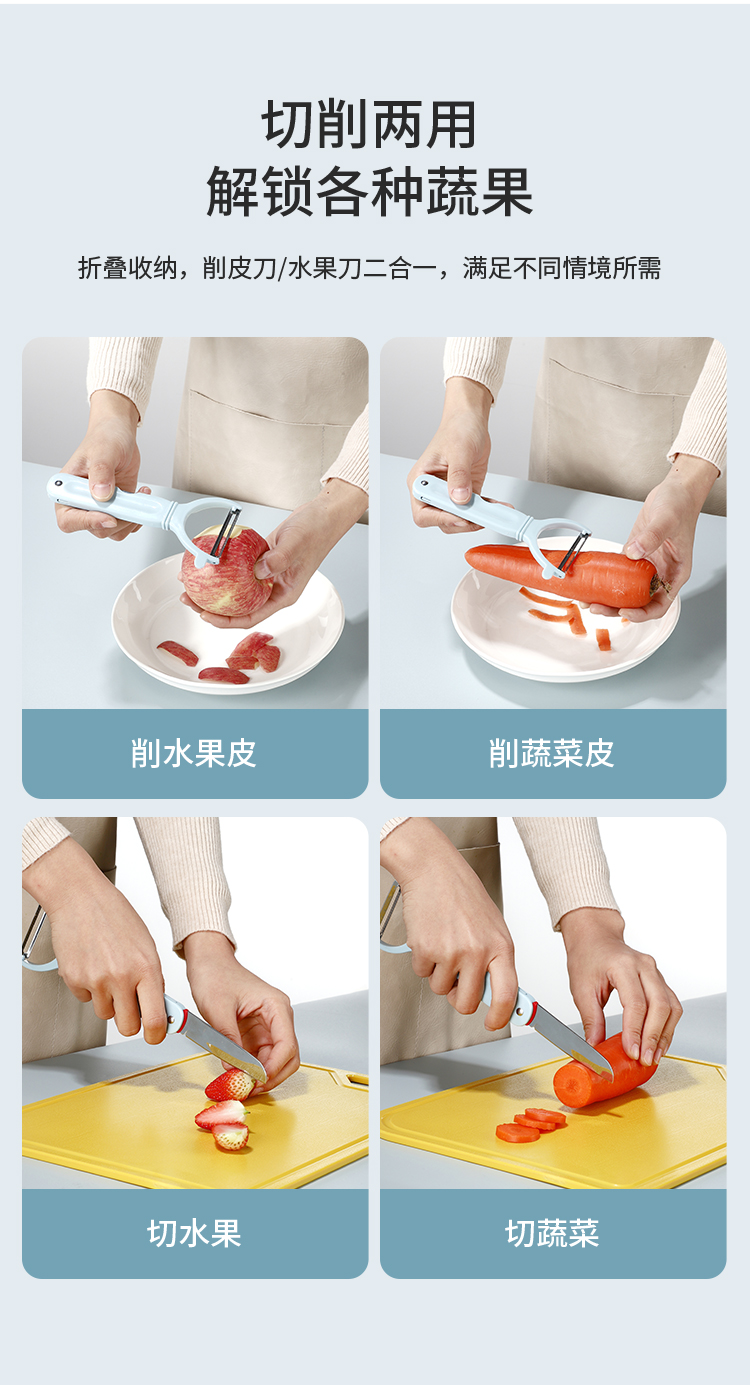 切削两用
解锁各种蔬果

折叠收纳，削皮刀/水果刀二合一，满足不同情境所需

削水果皮

削蔬菜皮

切水果

切蔬菜