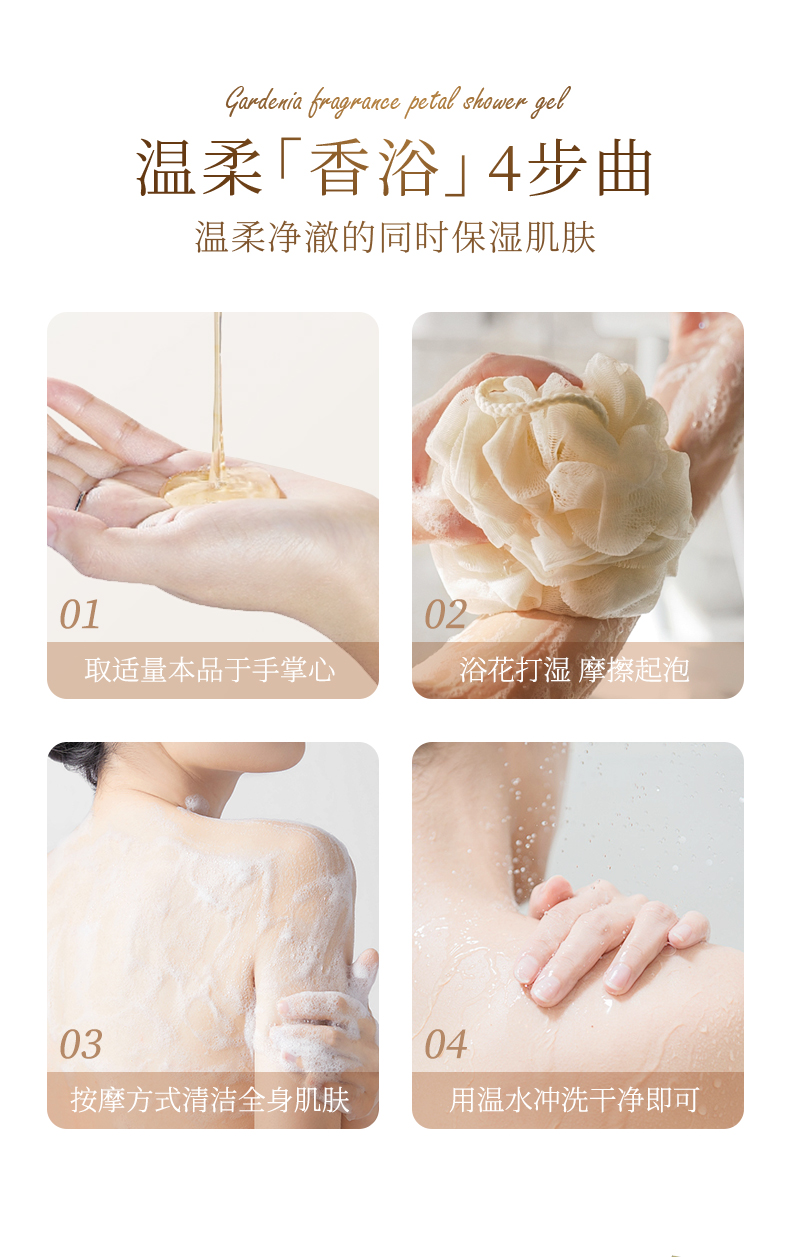 Gardenia fragrance petal shower gel

温柔「香浴」4步曲

温柔净澈的同时保湿肌肤

01

取适量本品于手掌心

02

浴花打湿 摩擦起泡

03

按摩方式清洁全身肌肤

04

用温水冲洗干净即可