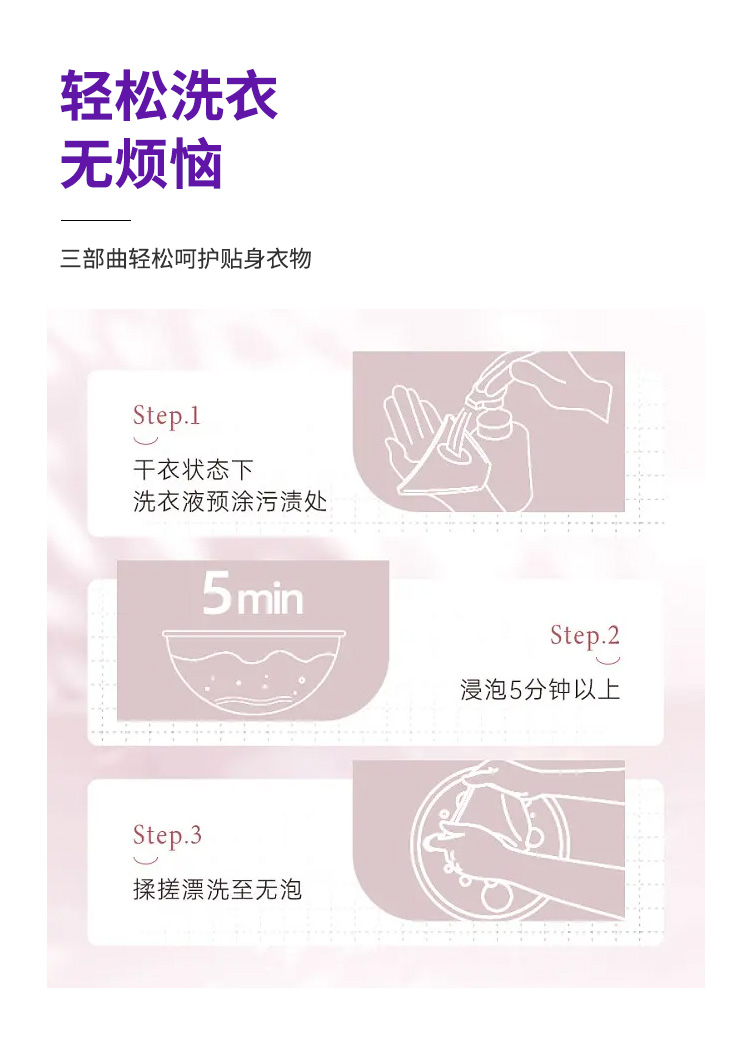 轻松洗衣
无烦恼

三部曲轻松呵护贴身衣物

Step.1
干衣状态下
洗衣液预涂污渍处

5min

Step.2
浸泡5分钟以上

Step.3
揉搓漂洗至无泡