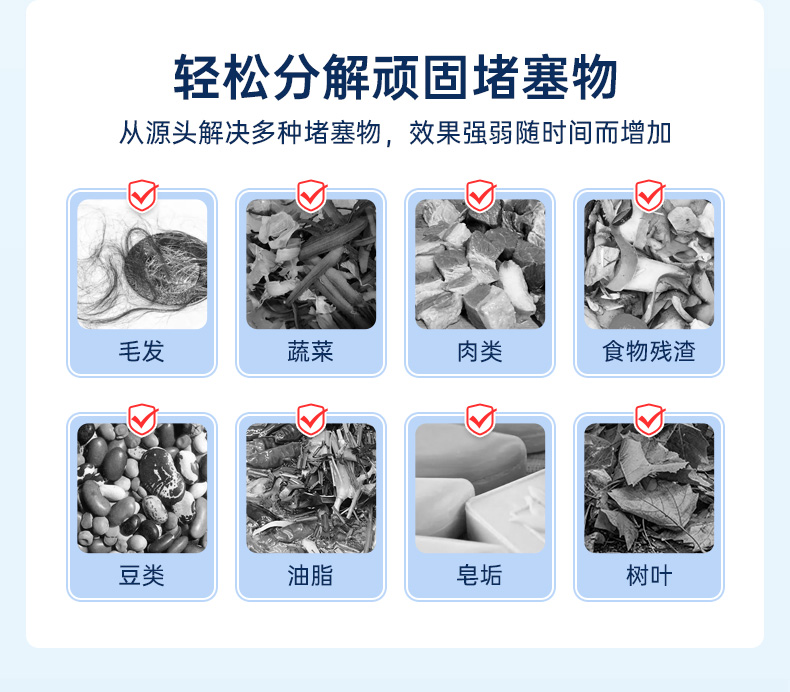 轻松分解顽固堵塞物

从源头解决多种堵塞物，效果强弱随时间而增加

毛发

蔬菜

肉类

食物残渣

豆类

油脂

皂垢

树叶