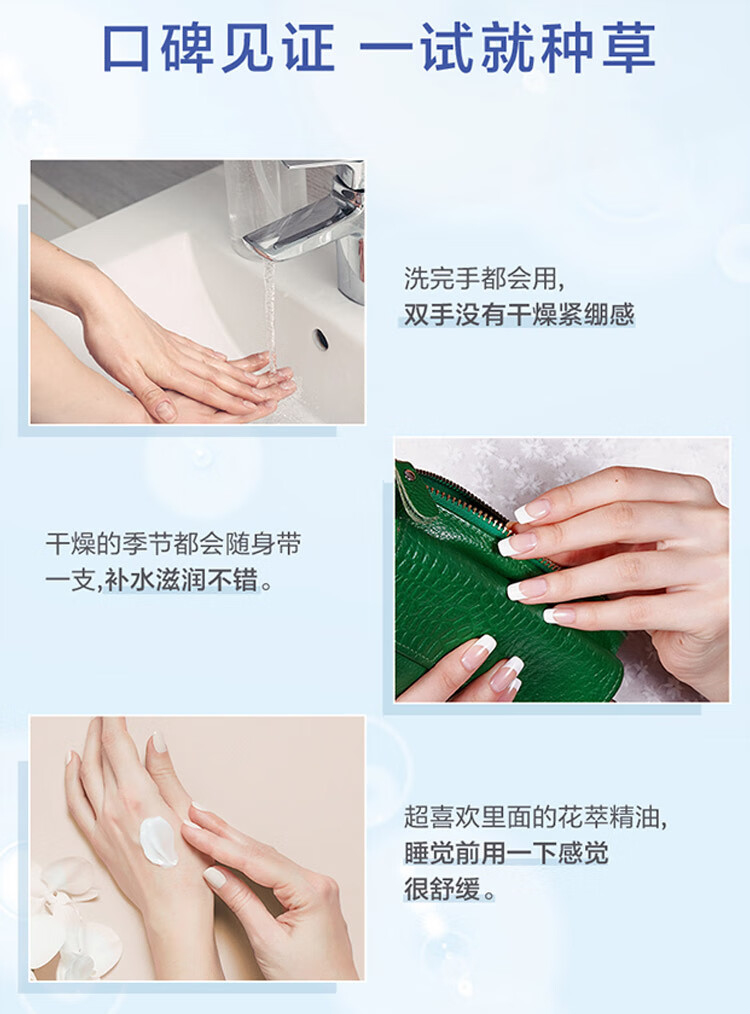 口碑见证 一试就种草

洗完手都会用，
双手没有干燥紧绷感

干燥的季节都会随身带一支，补水滋润不错。

超喜欢里面的花萃精油，
睡觉前用一下感觉很舒缓。