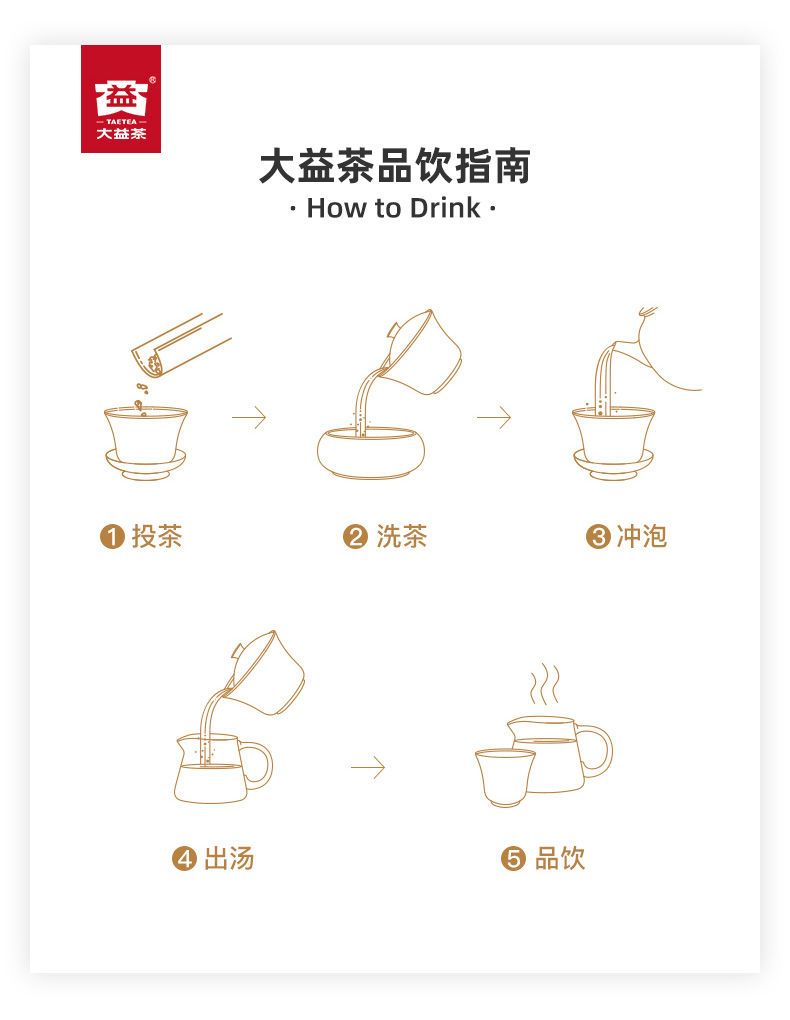 益
TAETEA
大益茶

大益茶品饮指南
· How to Drink ·

1 投茶

2 洗茶

3 冲泡

4 出汤

5 品饮