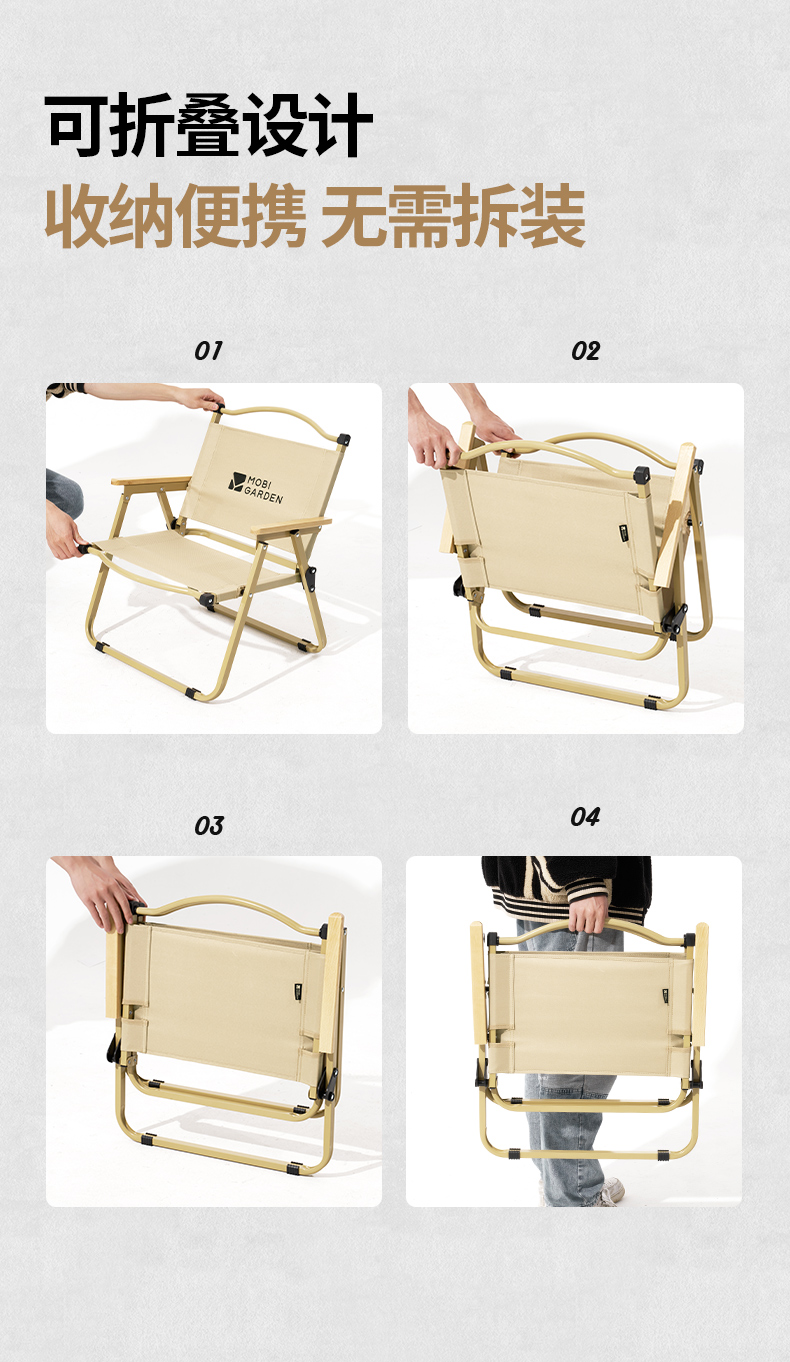 可折叠设计
收纳便携 无需拆装

01

MOBI GARDEN

02

03

04