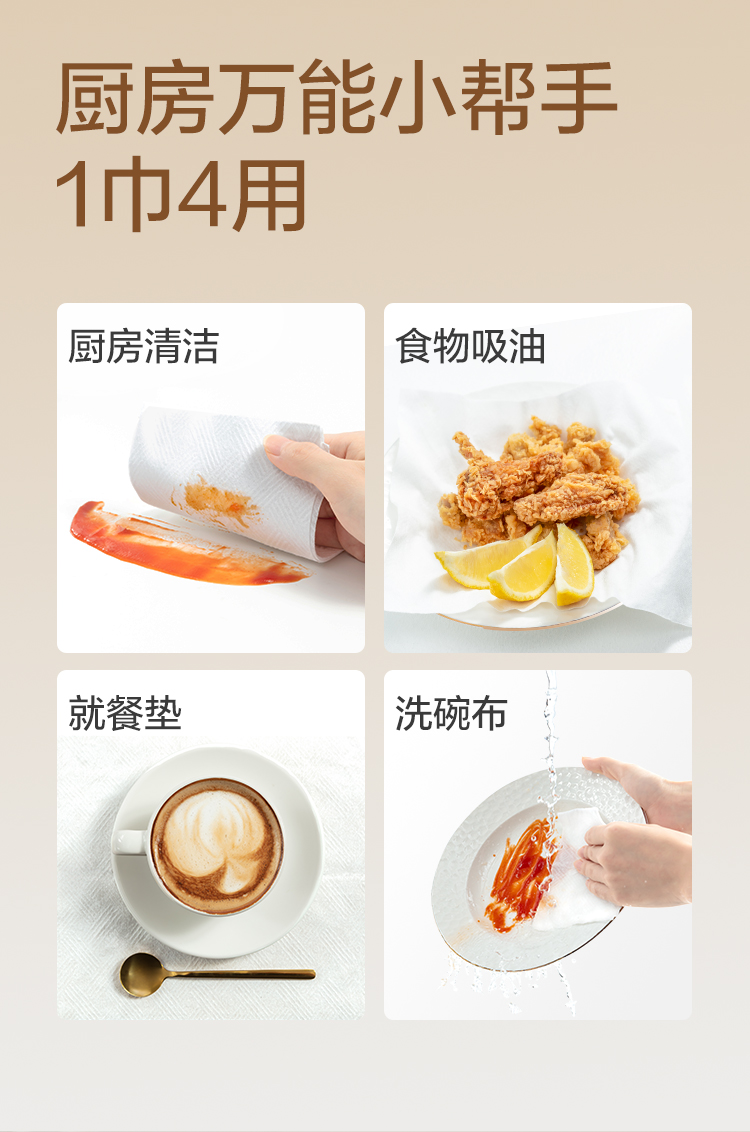 厨房万能小帮手
1巾4用

厨房清洁

食物吸油

就餐垫

洗碗布