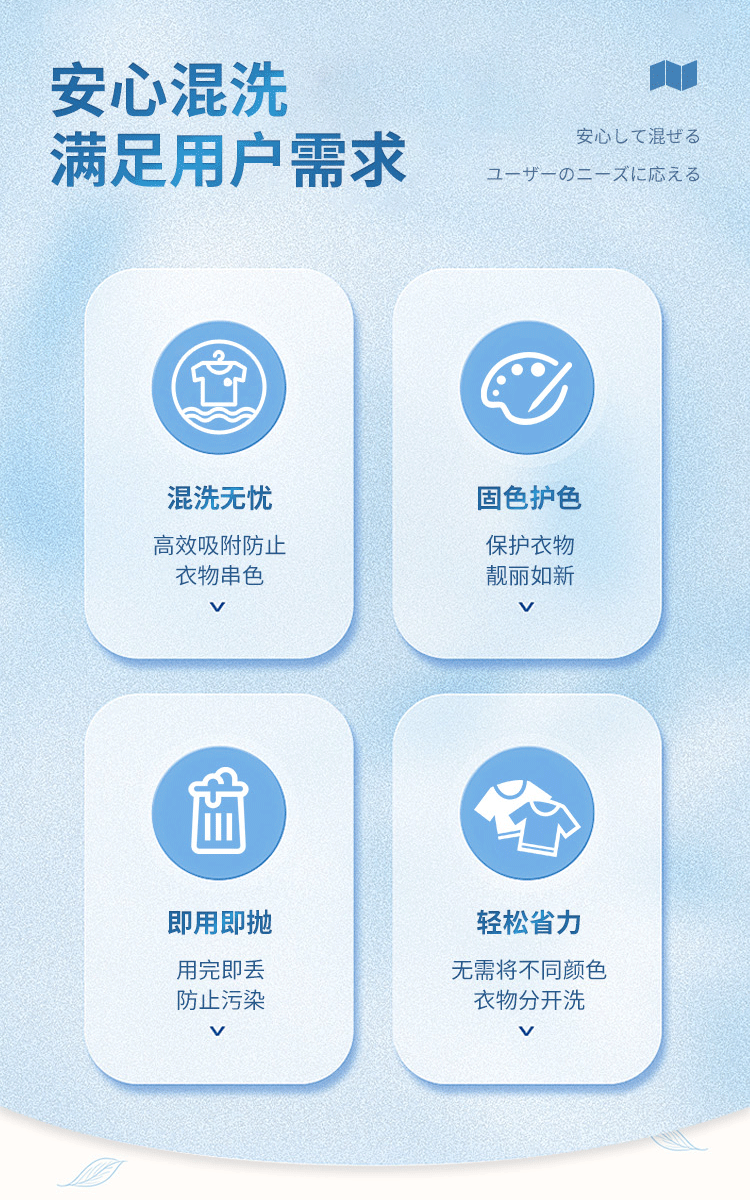 安心混洗
满足用户需求

安心して混ぜる
ユーザーのニーズに応える

混洗无忧
高效吸附防止
衣物串色

固色护色
保护衣物
靓丽如新

即用即抛
用完即丢
防止污染

轻松省力
无需将不同颜色
衣物分开洗