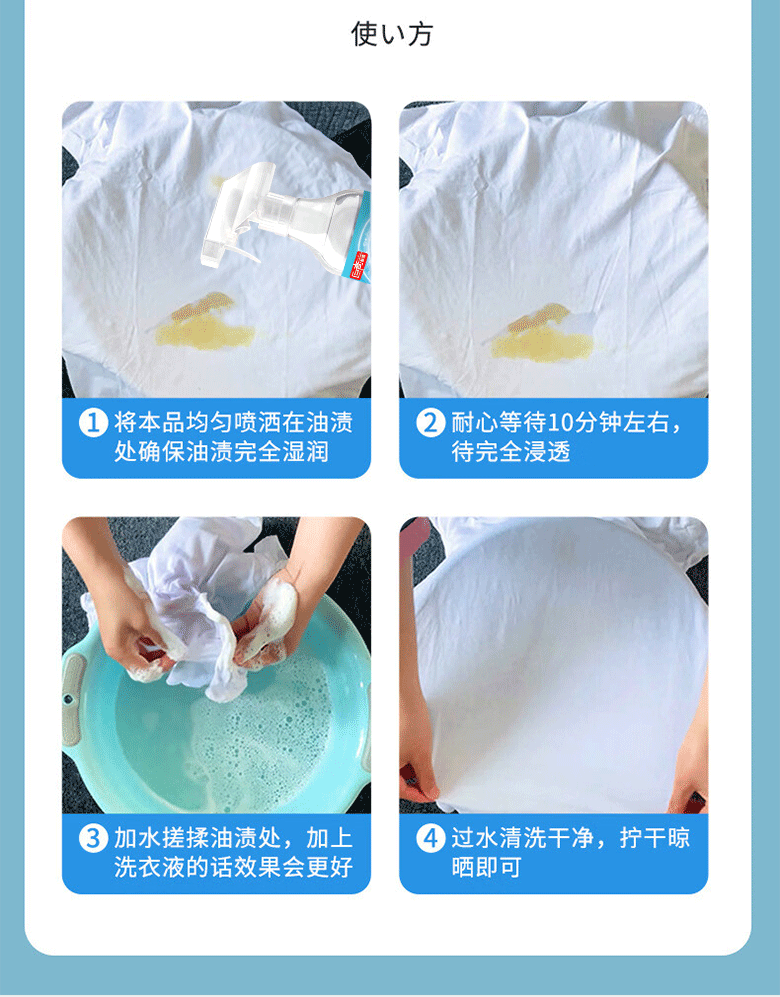 使い方

1 将本品均匀喷洒在油渍处确保油渍完全湿润

2 耐心等待10分钟左右，待完全浸透

3 加水搓揉油渍处，加上洗衣液的话效果会更好

4 过水清洗干净，拧干晾晒即可