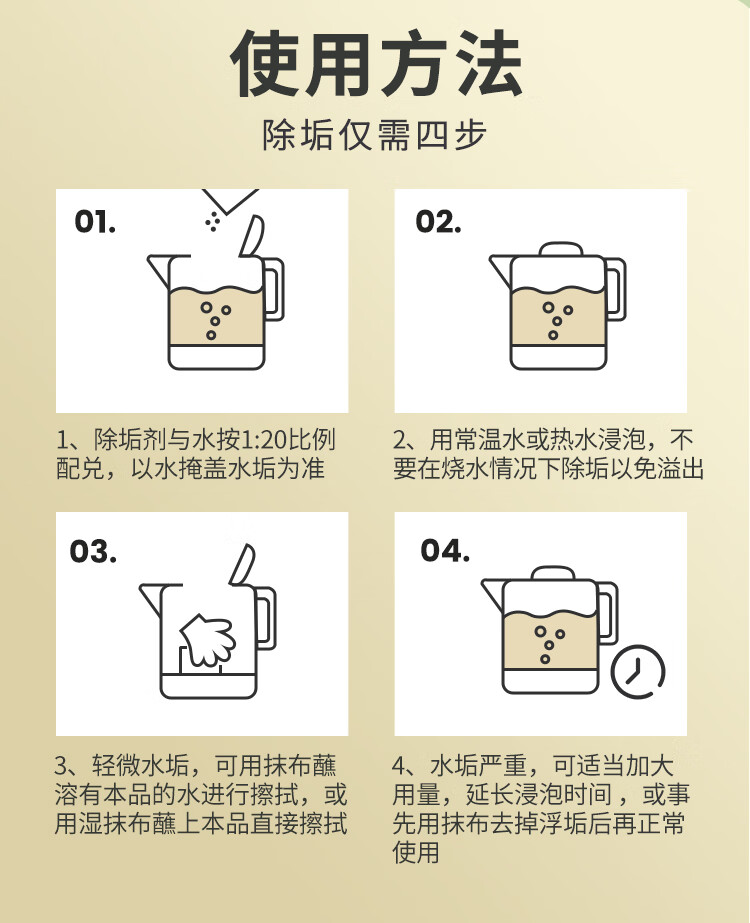 使用方法

除垢仅需四步

01.

1、除垢剂与水按1:20比例配兑，以水掩盖水垢为准

02.

2、用常温水或热水浸泡，不要在烧水情况下除垢以免溢出

03.

3、轻微水垢，可用抹布蘸溶有本品的水进行擦拭，或用湿抹布蘸上本品直接擦拭

04.

4、水垢严重，可适当加大用量，延长浸泡时间，或事先用抹布去掉浮垢后再正常使用