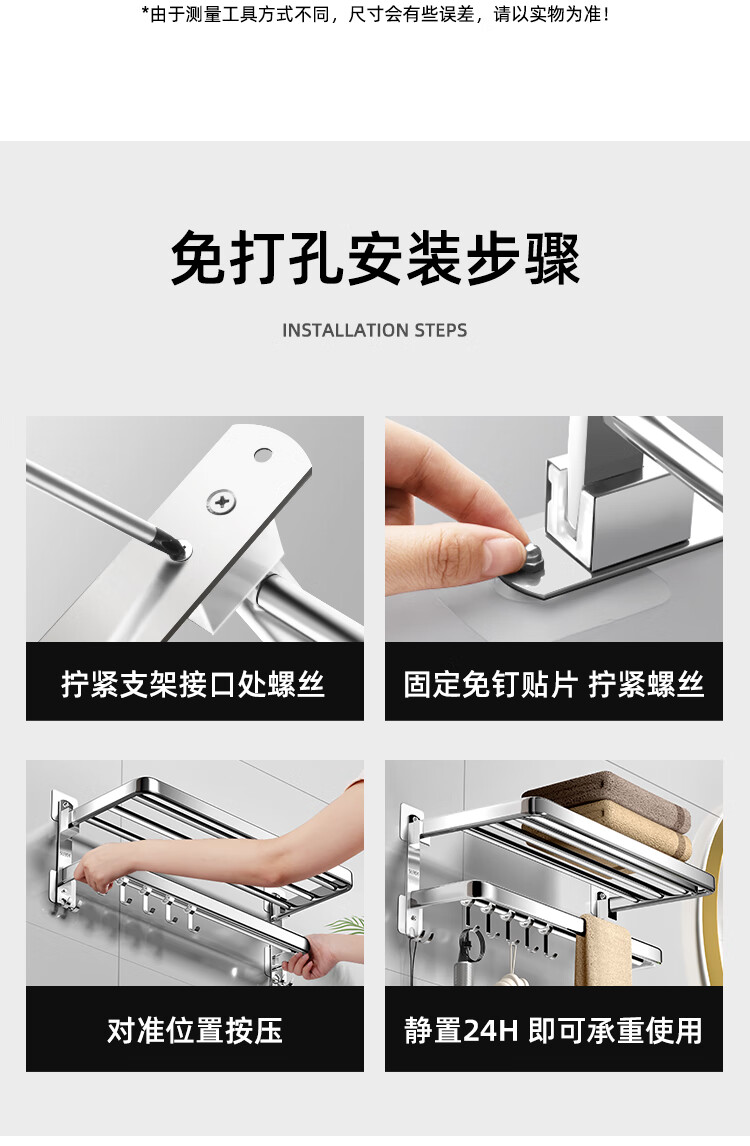 *由于测量工具方式不同，尺寸会有些误差，请以实物为准！

免打孔安装步骤

INSTALLATION STEPS

拧紧支架接口处螺丝

固定免钉贴片 拧紧螺丝

对准位置按压

静置24H 即可承重使用