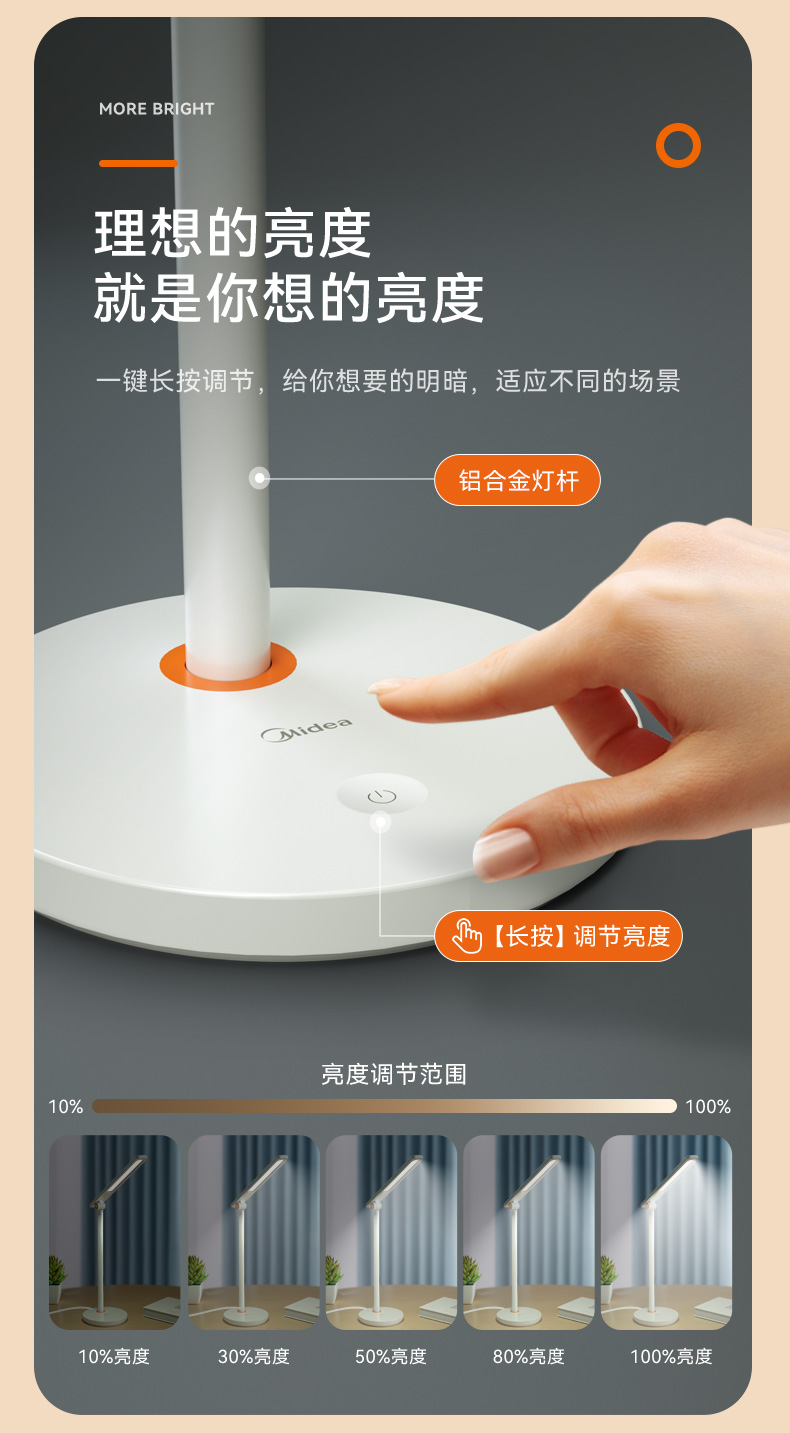 MORE BRIGHT

理想的亮度
就是你想的亮度

一键长按调节，给你想要的明暗，适应不同的场景

铝合金灯杆

Midea

【长按】调节亮度

亮度调节范围

10%

100%

10%亮度

30%亮度

50%亮度

80%亮度

100%亮度