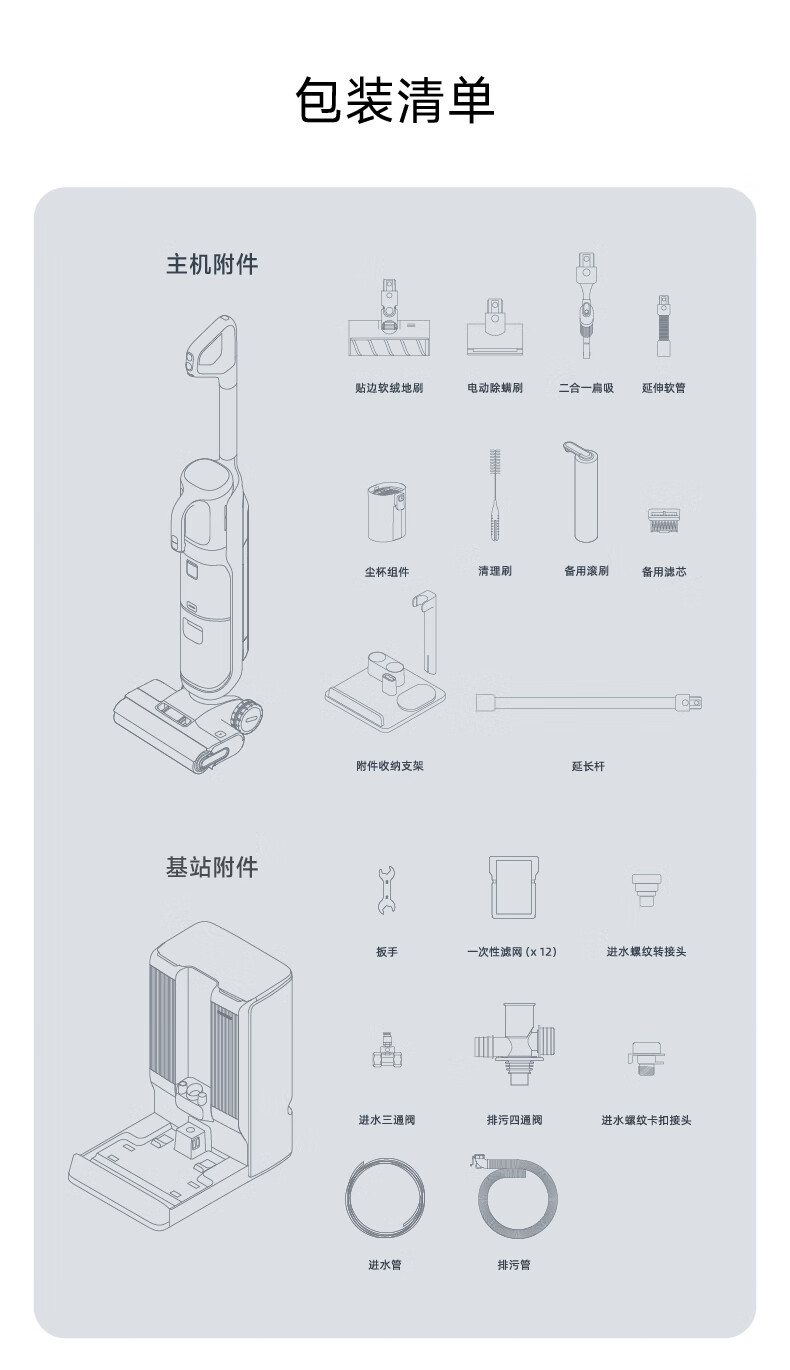 包装清单

主机附件

贴边软绒地刷

电动除螨刷

二合一扁吸

延伸软管

尘杯组件

清理刷

备用滚刷

备用滤芯

附件收纳支架

延长杆

基站附件

扳手

一次性滤网 (x 12)

进水螺纹转接头

进水三通阀

排污四通阀

进水螺纹卡扣接头

进水管

排污管