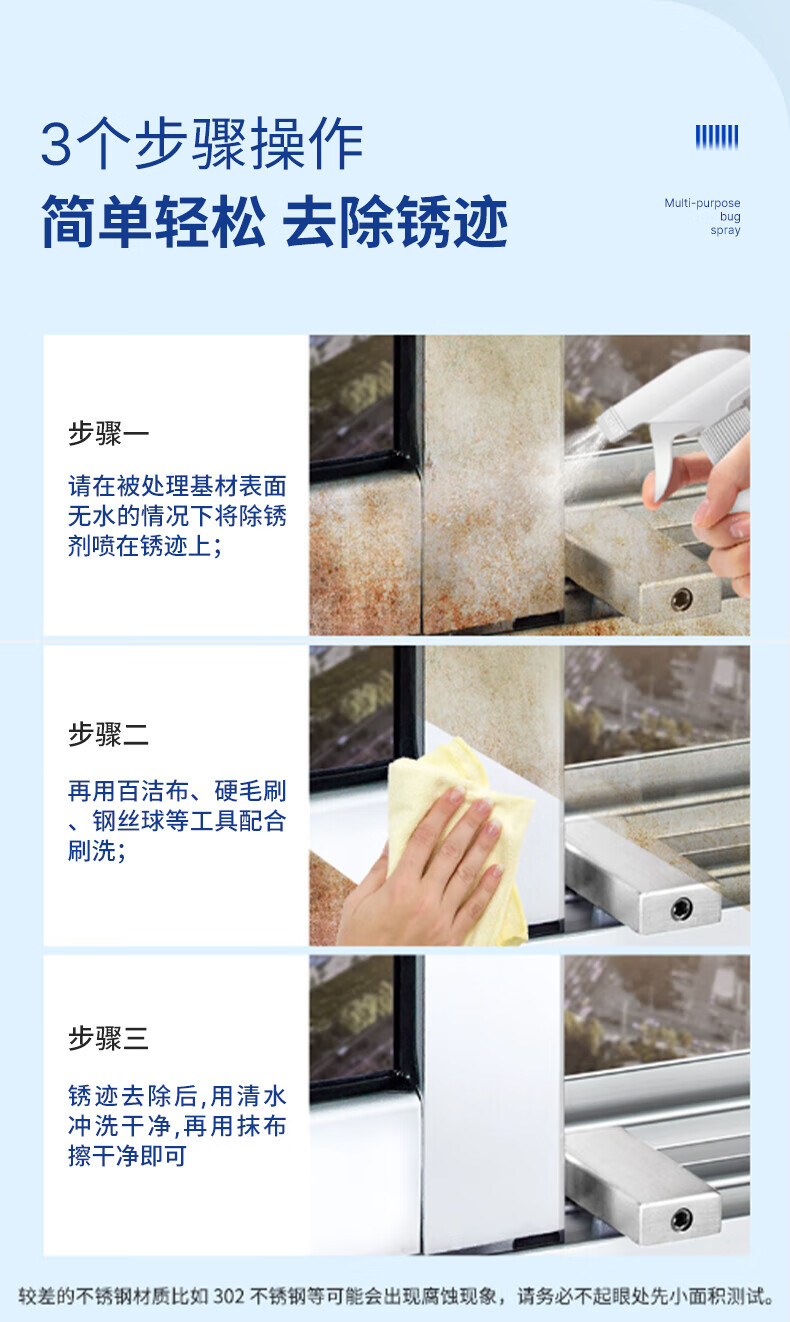 3个步骤操作
简单轻松 去除锈迹

Multi-purpose bug spray

步骤一
请在被处理基材表面无水的情况下将除锈剂喷在锈迹上;

步骤二
再用百洁布、硬毛刷、钢丝球等工具配合刷洗;

步骤三
锈迹去除后,用清水冲洗干净,再用抹布擦干净即可

较差的不锈钢材质比如 302 不锈钢等可能会出现腐蚀现象，请务必不起眼处先小面积测试。