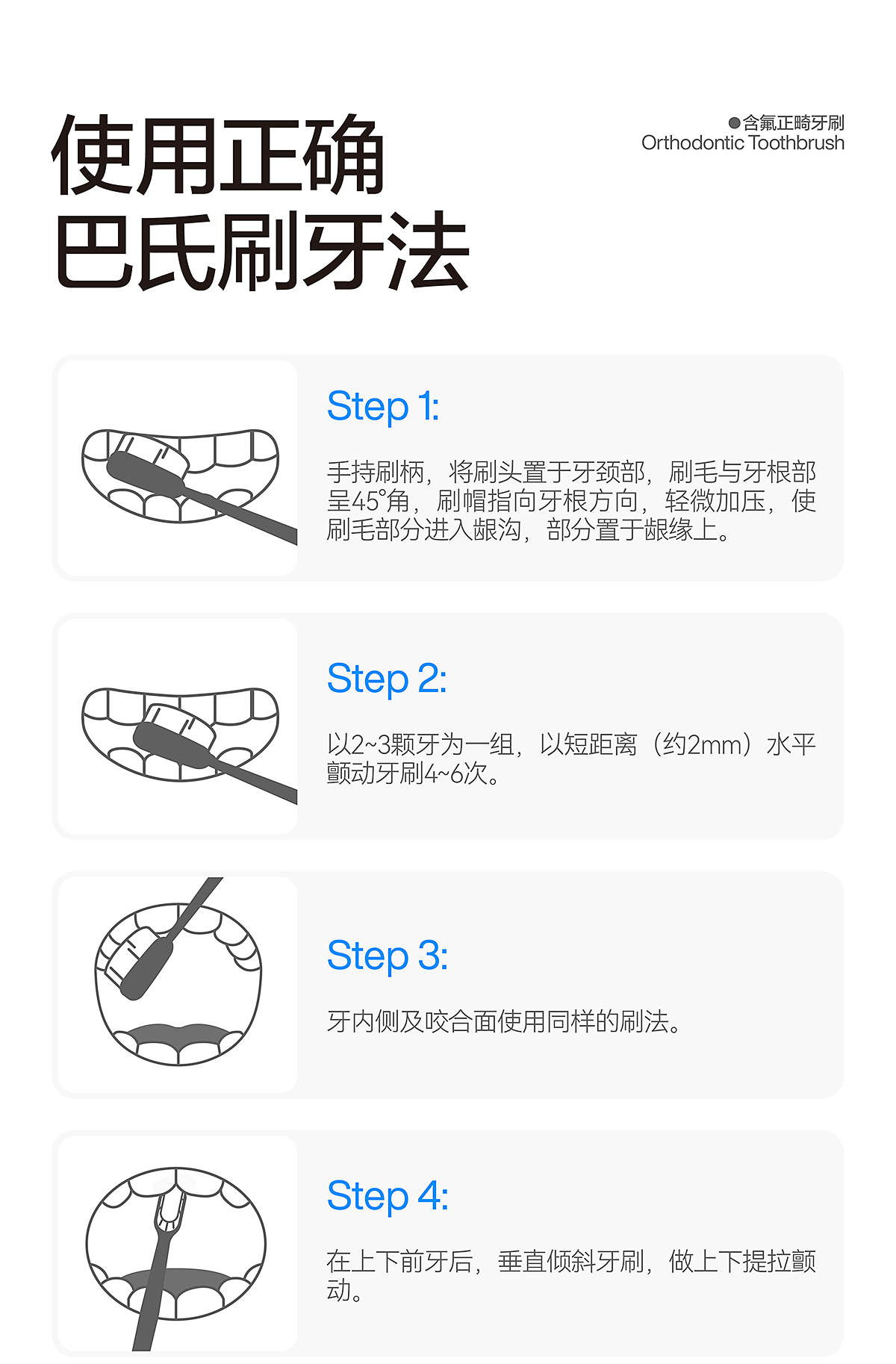 使用正确
巴氏刷牙法

●含氟正畸牙刷
Orthodontic Toothbrush

Step 1:

手持刷柄，将刷头置于牙颈部，刷毛与牙根部呈45°角，刷帽指向牙根方向，轻微加压，使刷毛部分进入龈沟，部分置于龈缘上。

Step 2:

以2~3颗牙为一组，以短距离（约2mm）水平颤动牙刷4~6次。

Step 3:

牙内侧及咬合面使用同样的刷法。

Step 4:

在上下前牙后，垂直倾斜牙刷，做上下提拉颤动。