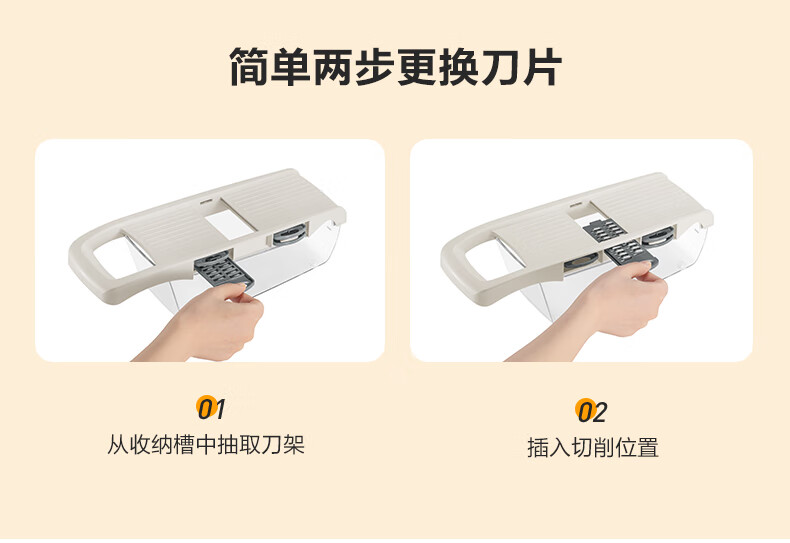 简单两步更换刀片

01
从收纳槽中抽取刀架

02
插入切削位置