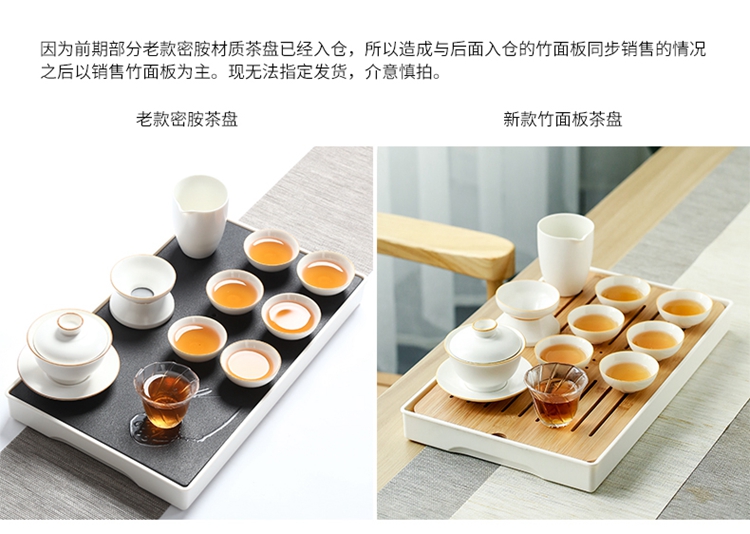 因为前期部分老款密胺材质茶盘已经入仓，所以造成与后面入仓的竹面板同步销售的情况之后以销售竹面板为主。现无法指定发货，介意慎拍。

老款密胺茶盘

新款竹面板茶盘