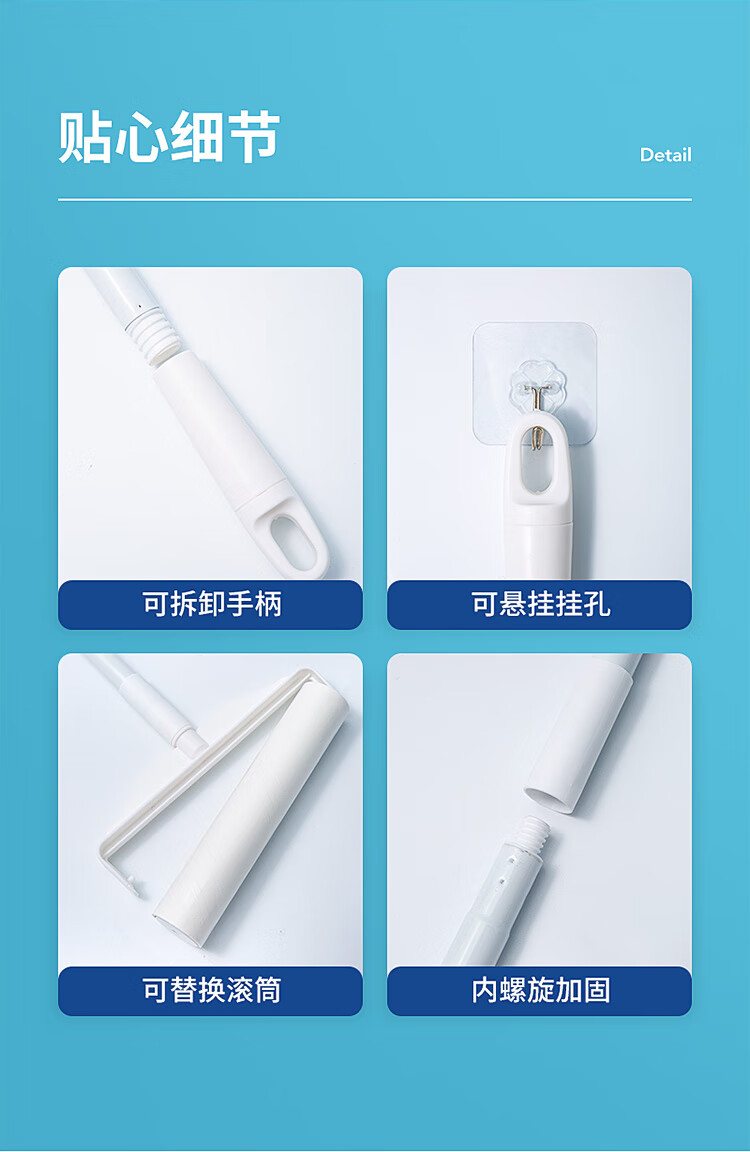 贴心细节

Detail

可拆卸手柄

可悬挂挂孔

可替换滚筒

内螺旋加固