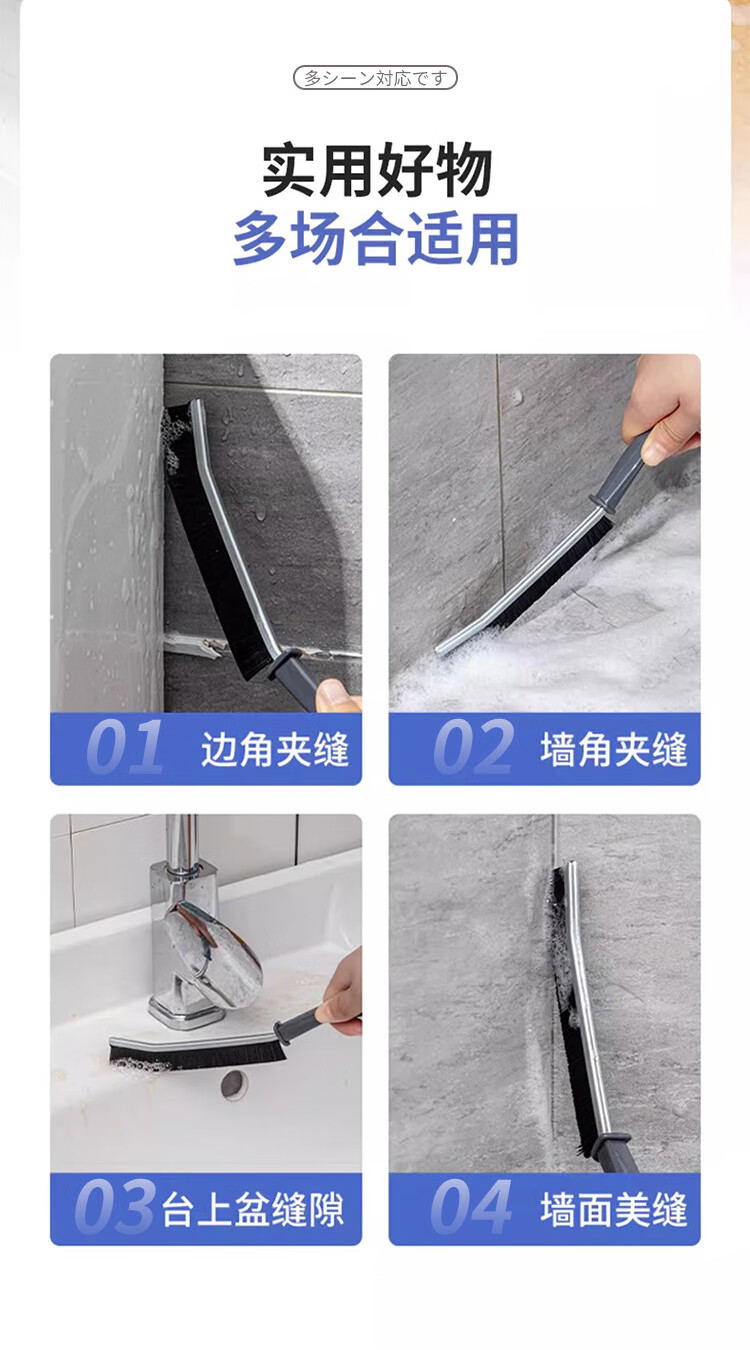 多シーン対応です

实用好物
多场合适用

01 边角夹缝

02 墙角夹缝

03 台上盆缝隙

04 墙面美缝