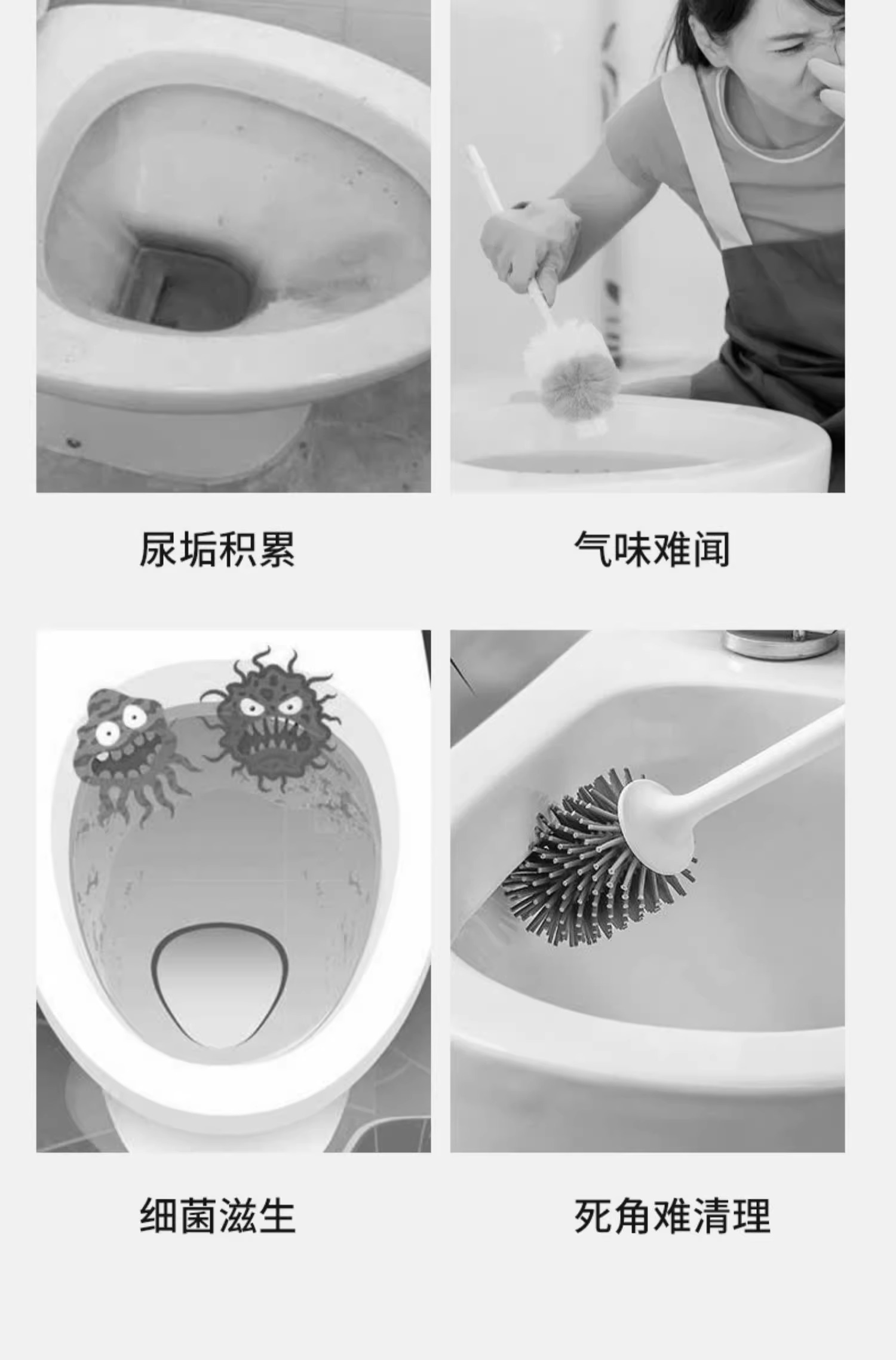 尿垢积累

气味难闻

细菌滋生

死角难清理