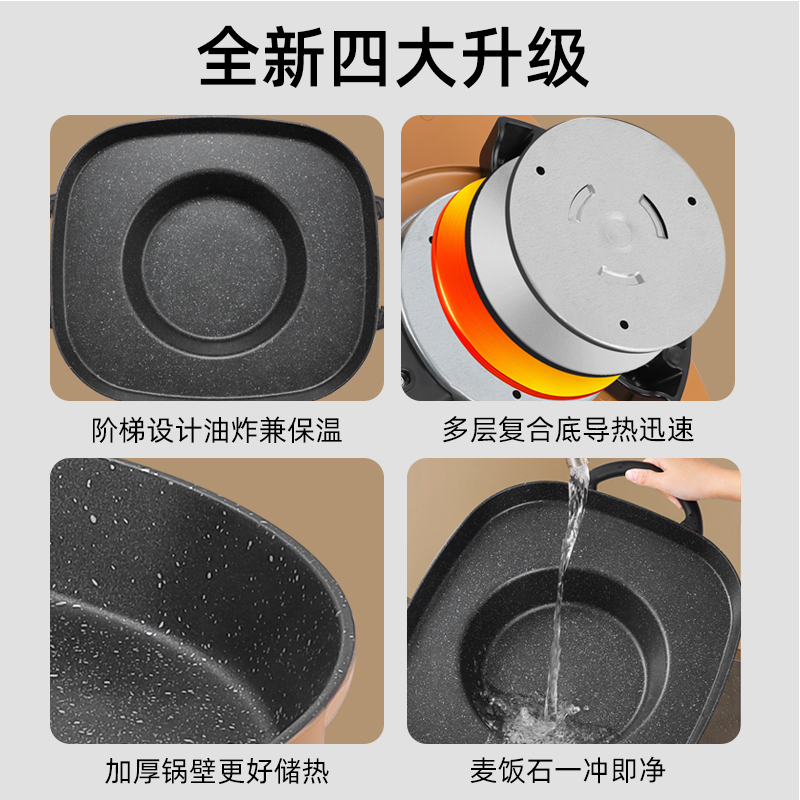 全新四大升级

阶梯设计油炸兼保温

多层复合底导热迅速

加厚锅壁更好储热

麦饭石一冲即净