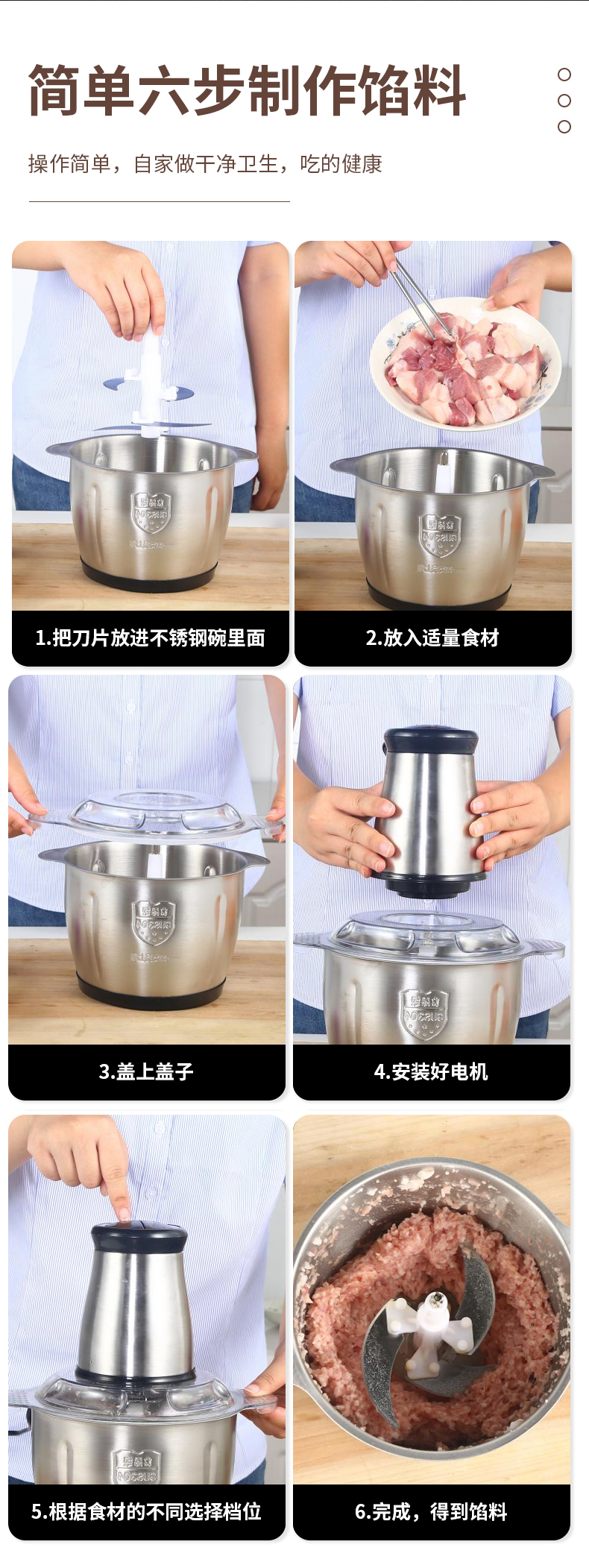 简单六步制作馅料

操作简单，自家做干净卫生，吃的健康

1.把刀片放进不锈钢碗里面

2.放入适量食材

3.盖上盖子

4.安装好电机

5.根据食材的不同选择档位

6.完成，得到馅料