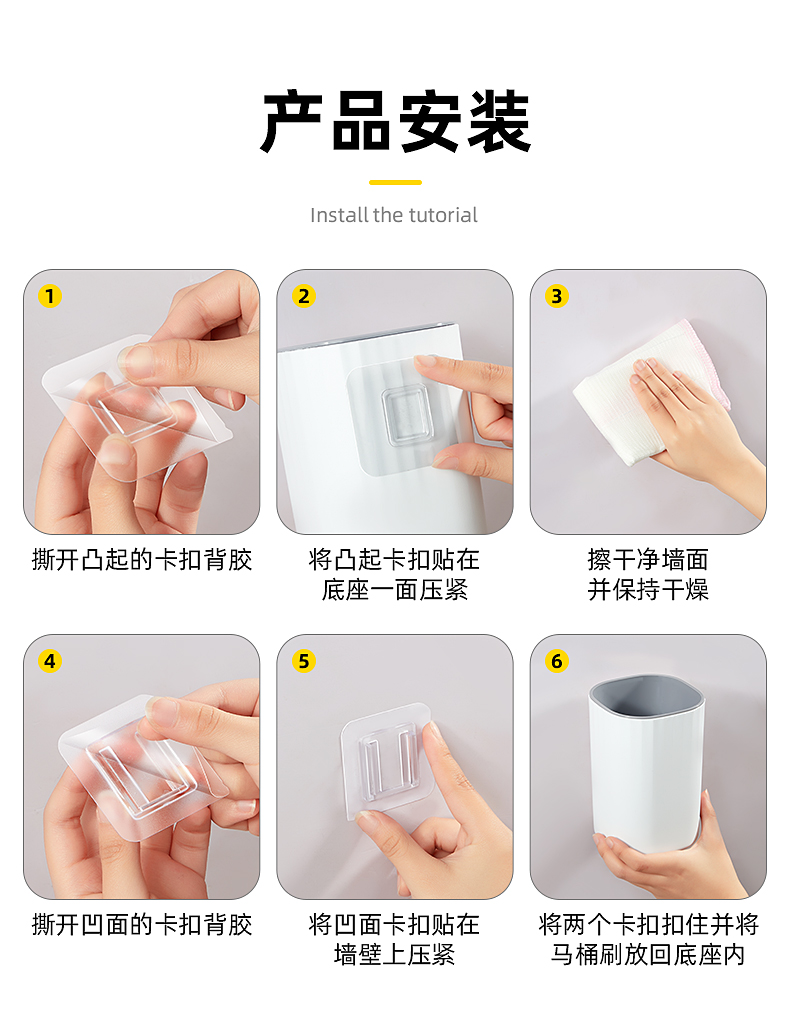 产品安装

Install the tutorial

1
撕开凸起的卡扣背胶

2
将凸起卡扣贴在底座一面压紧

3
擦干净墙面并保持干燥

4
撕开凹面的卡扣背胶

5
将凹面卡扣贴在墙壁上压紧

6
将两个卡扣扣住并将马桶刷放回底座内