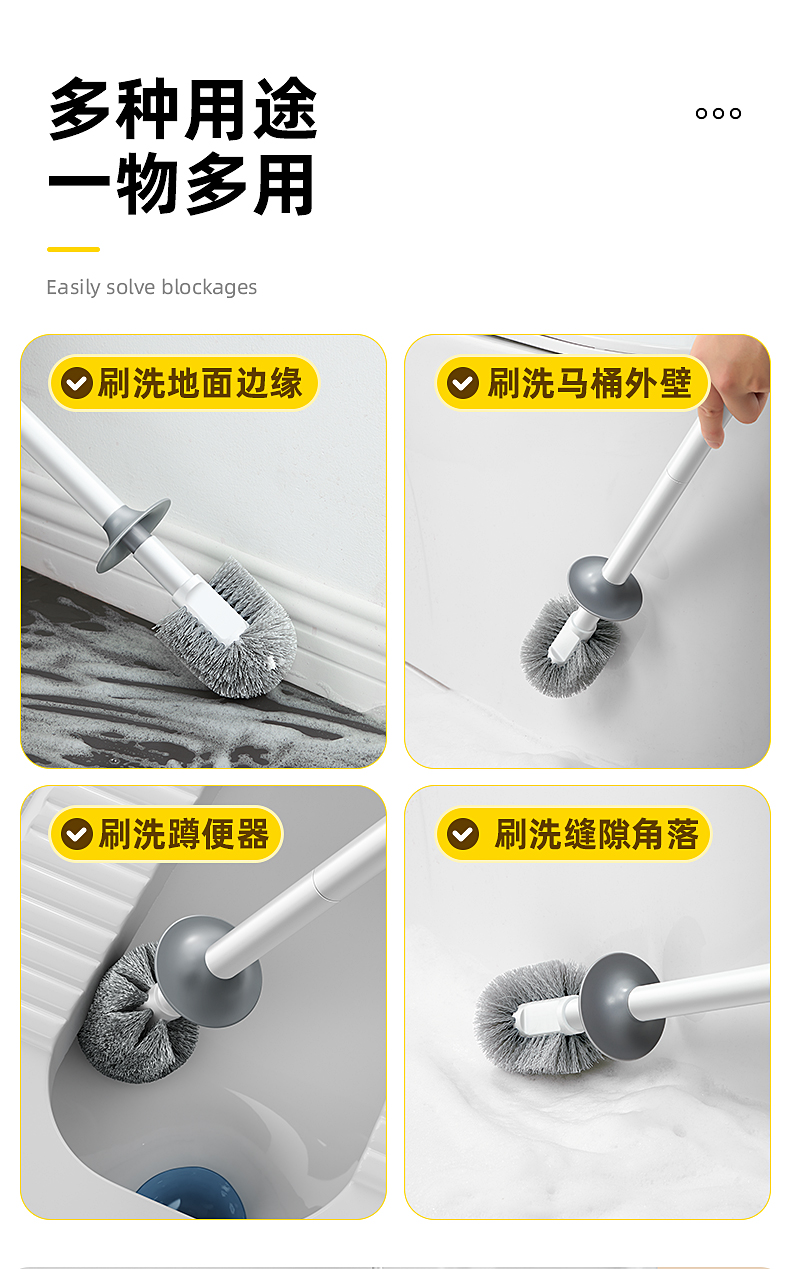 多种用途
一物多用

Easily solve blockages

刷洗地面边缘

刷洗马桶外壁

刷洗蹲便器

刷洗缝隙角落