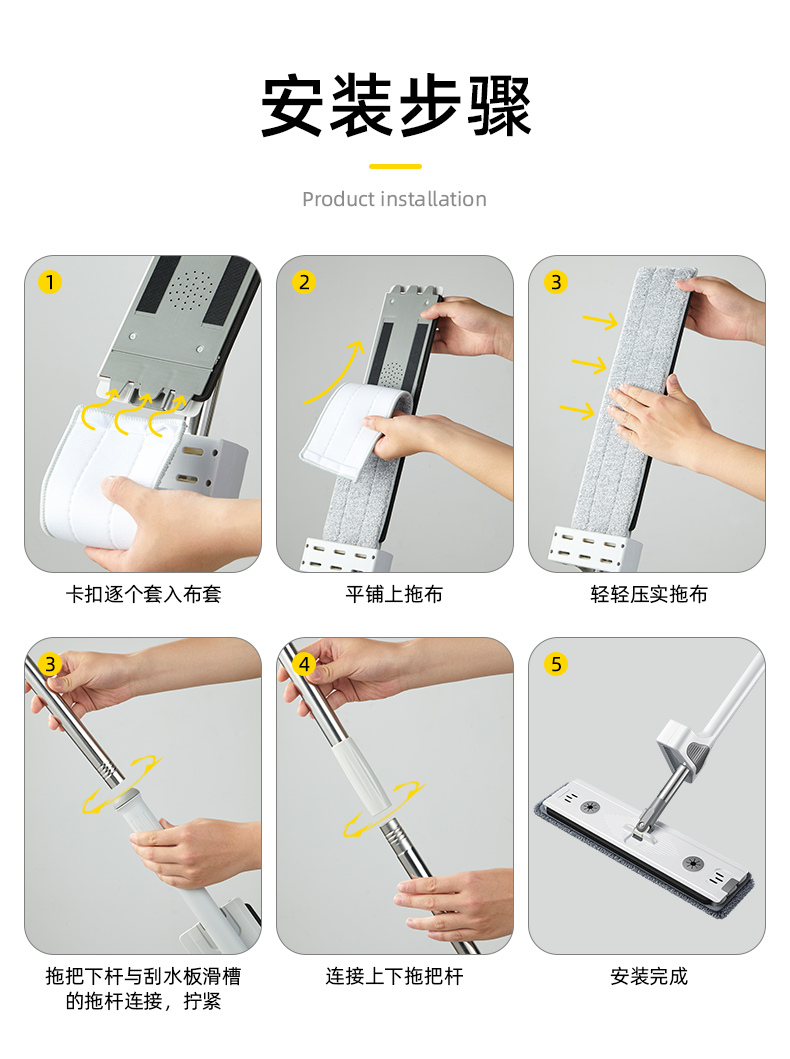 安装步骤

Product installation

1

卡扣逐个套入布套

2

平铺上拖布

3

轻轻压实拖布

3

拖把下杆与刮水板滑槽的拖杆连接，拧紧

4

连接上下拖把杆

5

安装完成