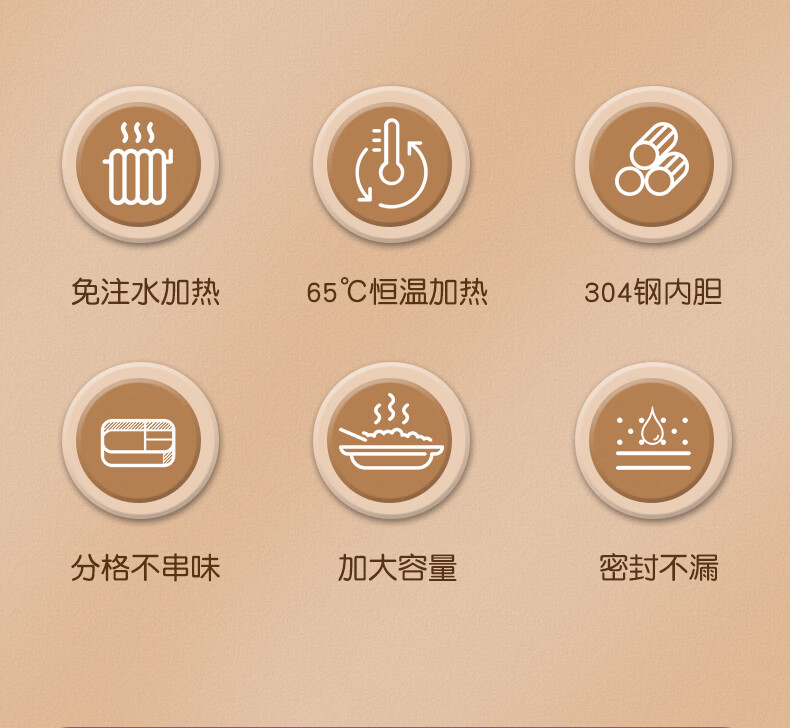 免注水加热

65℃恒温加热

304钢内胆

分格不串味

加大容量

密封不漏