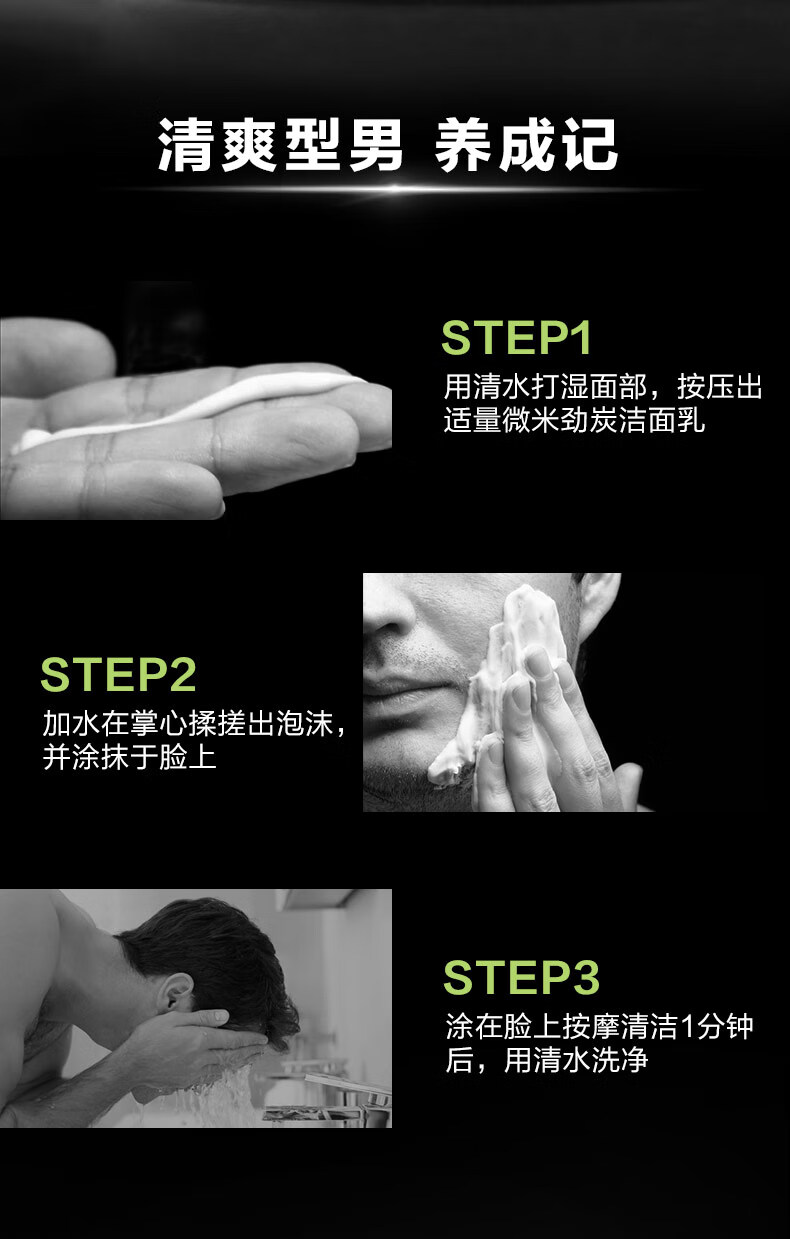 清爽型男 养成记

STEP1
用清水打湿面部，按压出适量微米劲炭洁面乳

STEP2
加水在掌心揉搓出泡沫，并涂抹于脸上

STEP3
涂在脸上按摩清洁1分钟后，用清水洗净